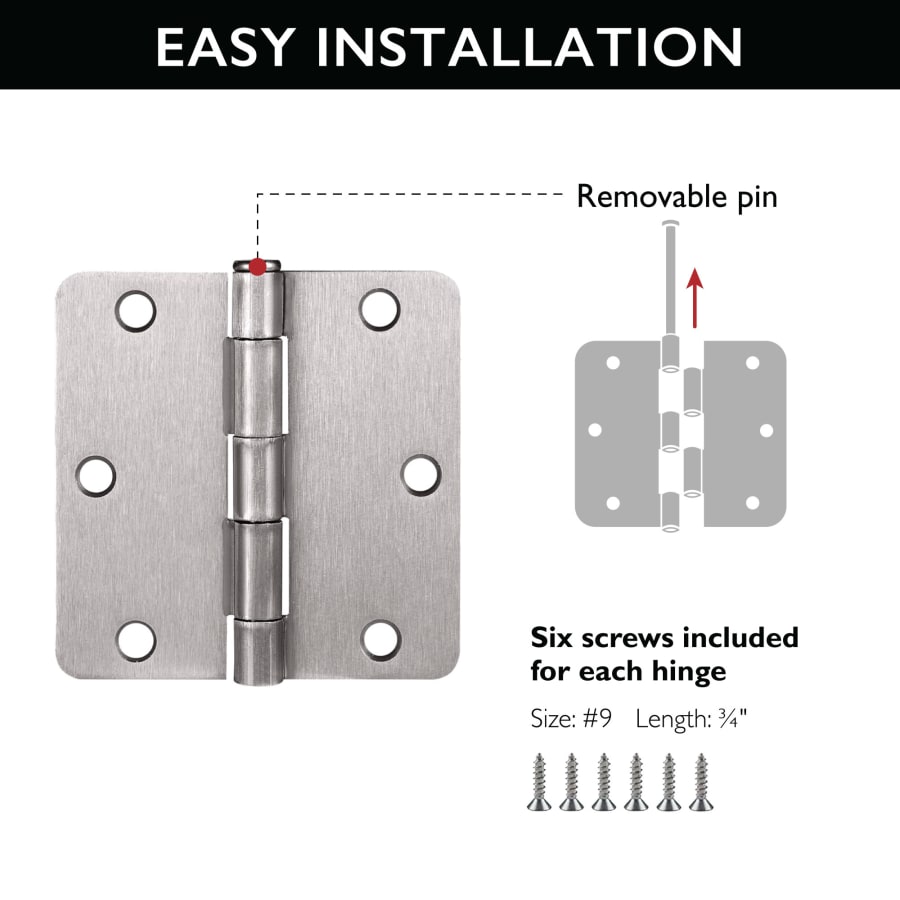 EASY INSTALLATION

Removable pin

Six screws included for each hinge

Size: #9 Length: ¾"