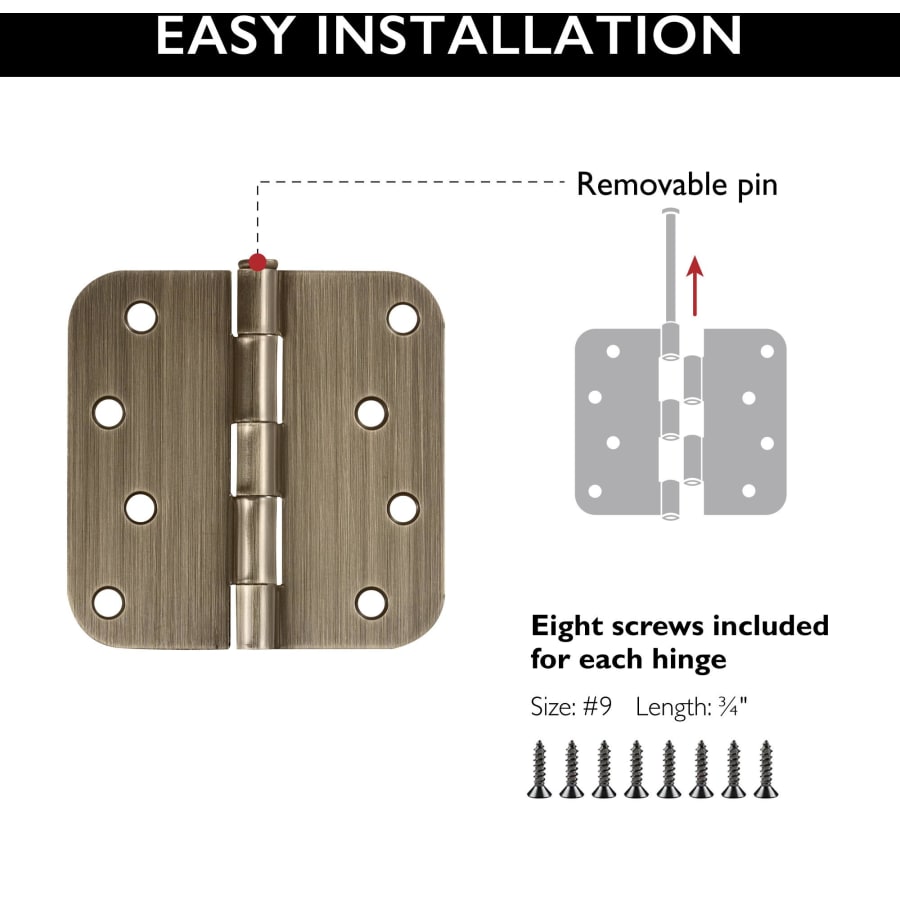 EASY INSTALLATION

Removable pin

Eight screws included for each hinge

Size: #9 Length: ¾"