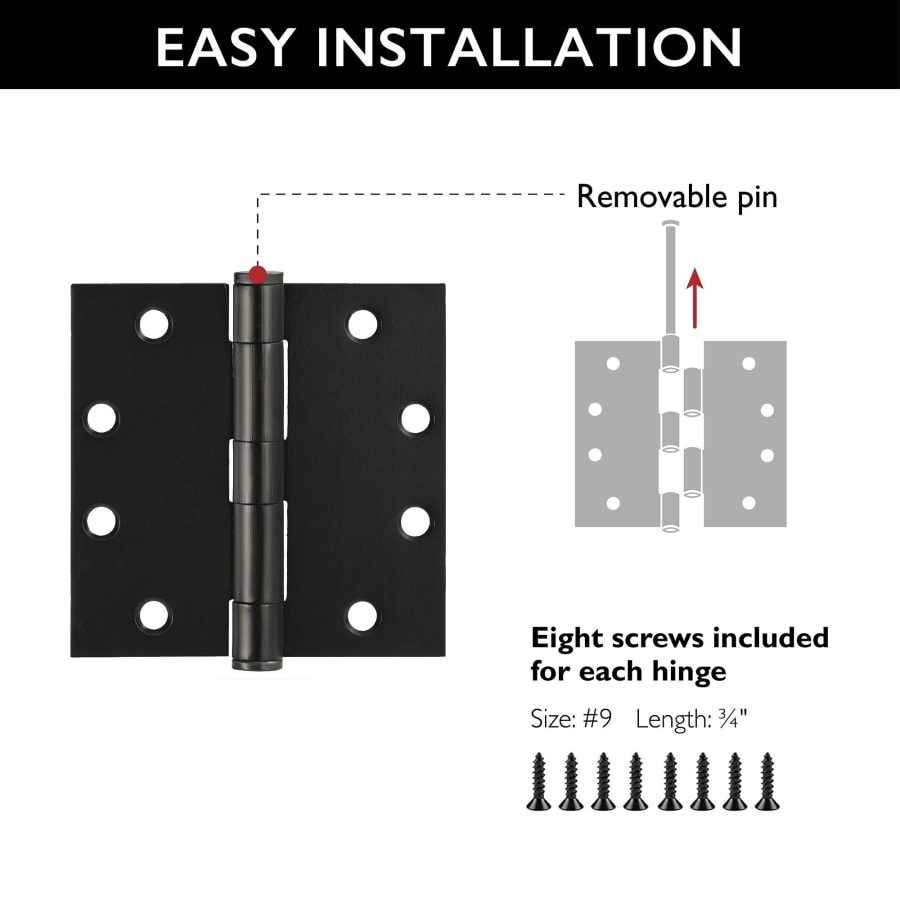 EASY INSTALLATION

Removable pin

Eight screws included for each hinge

Size: #9 Length: ¾"