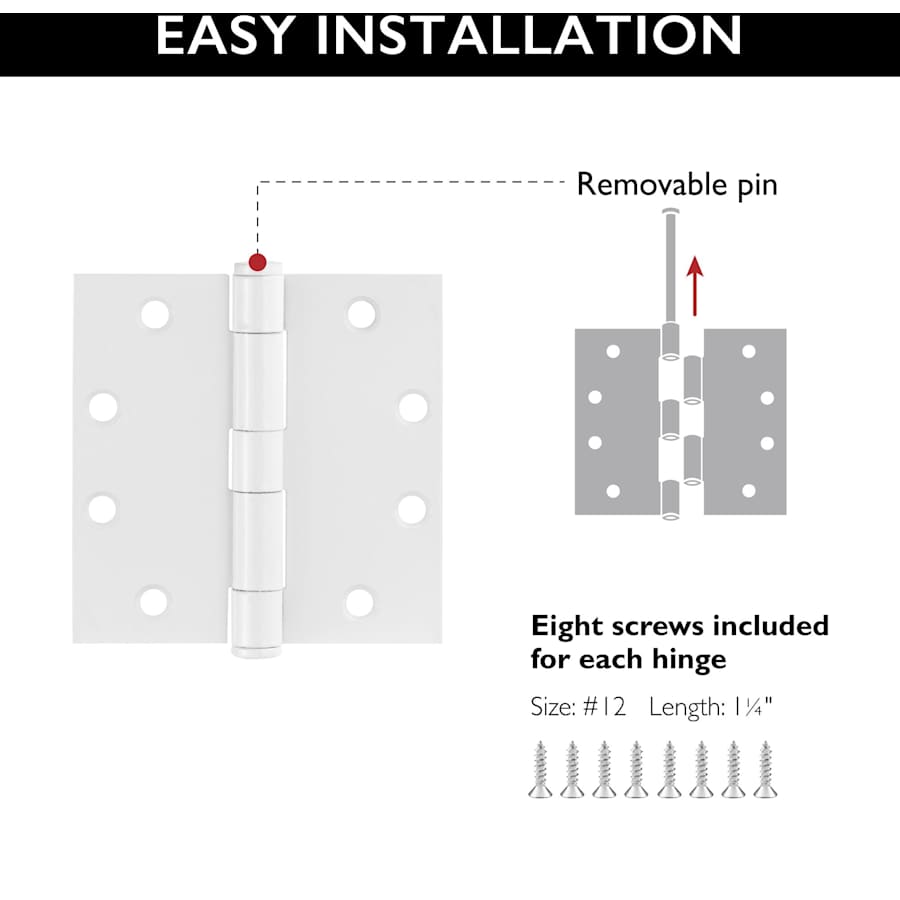 EASY INSTALLATION

Removable pin

Eight screws included for each hinge

Size: #12 Length: 1¼"