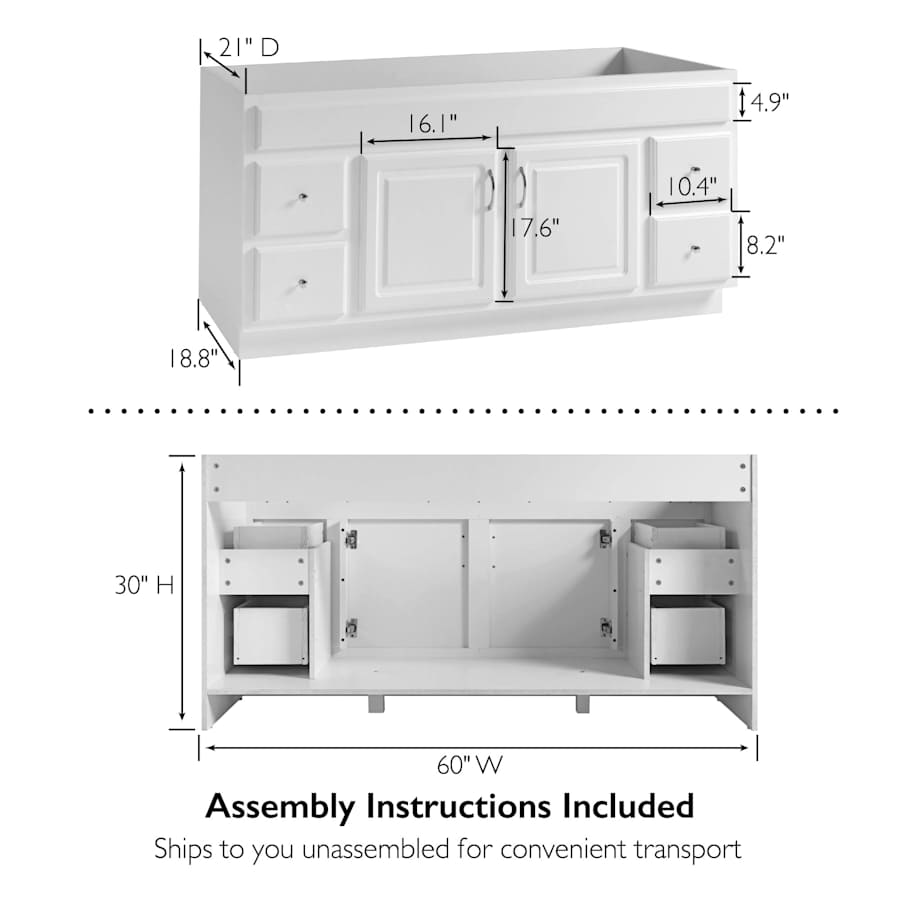 21" D
4.9"
16.1"
10.4"
17.6"
8.2"
18.8"

30" H
60" W

Assembly Instructions Included
Ships to you unassembled for convenient transport