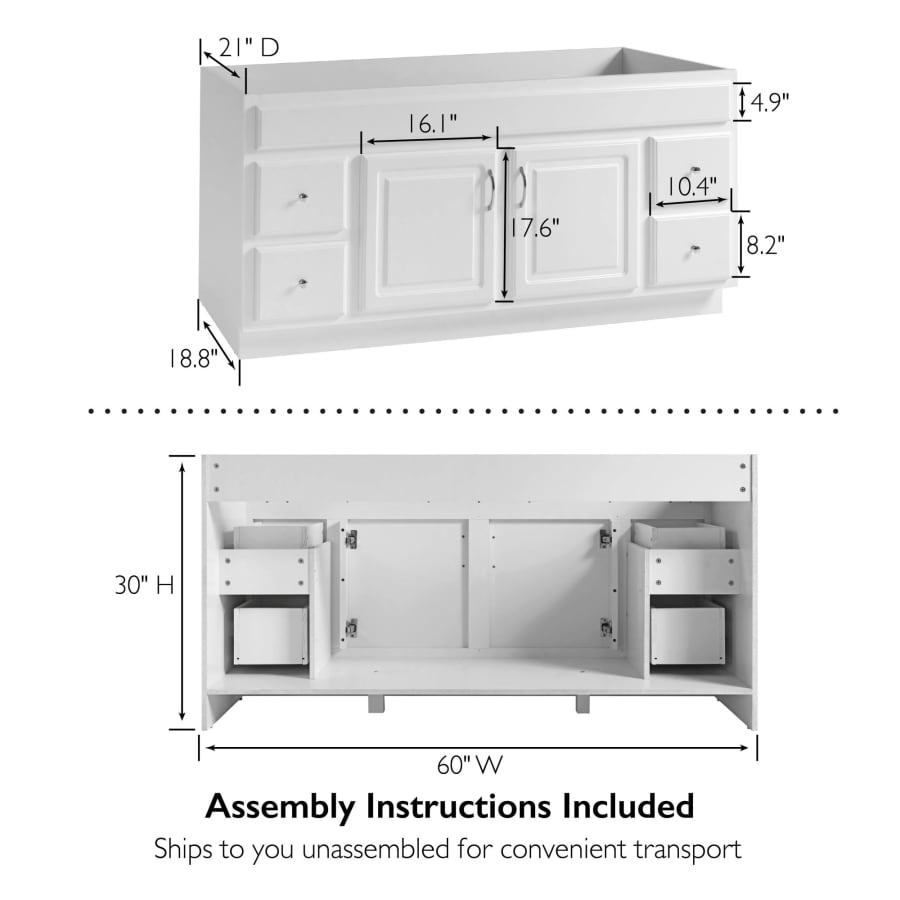 21" D

4.9"

16.1"

10.4"

17.6"

8.2"

18.8"

30" H

60" W

Assembly Instructions Included

Ships to you unassembled for convenient transport