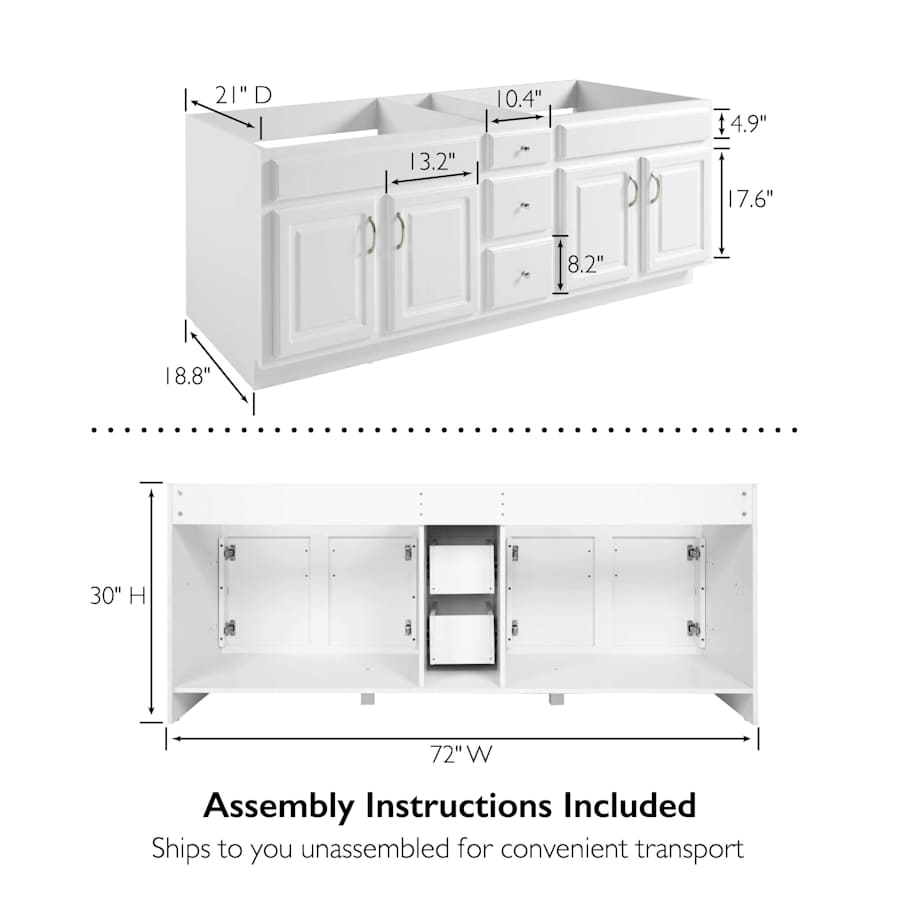 21" D
10.4"
4.9"
13.2"
17.6"
8.2"
18.8"

30" H
72" W

Assembly Instructions Included
Ships to you unassembled for convenient transport