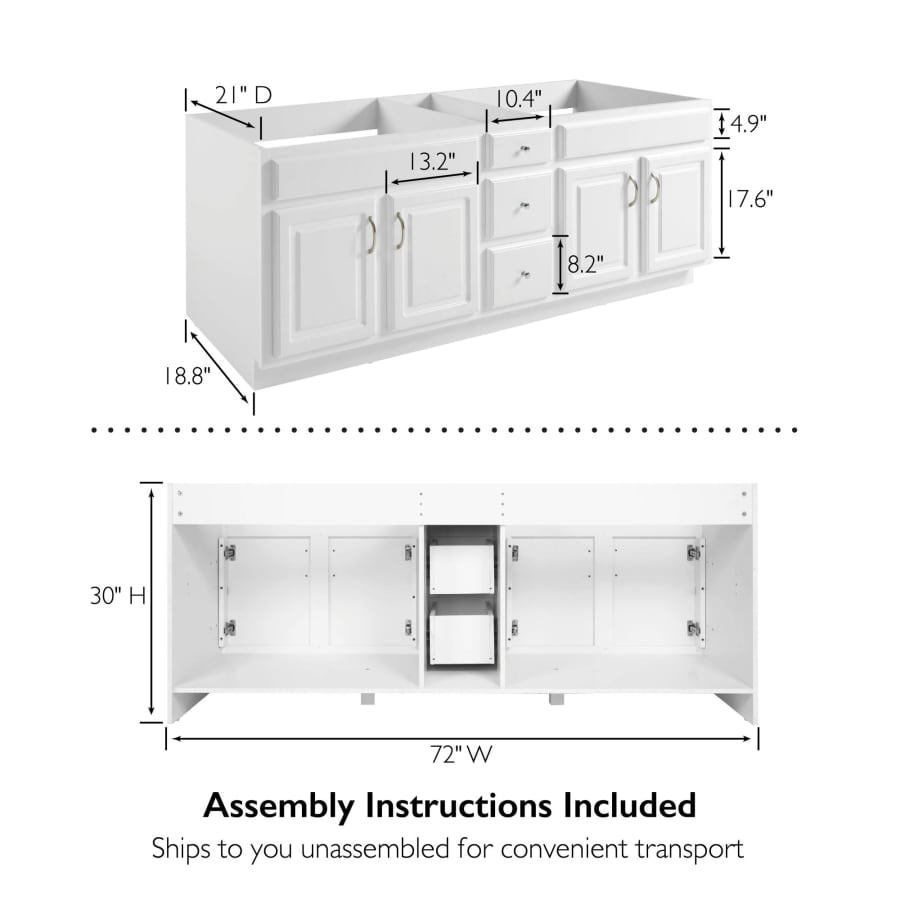 21" D
10.4"
4.9"
13.2"
17.6"
8.2"
18.8"

30" H
72" W

Assembly Instructions Included
Ships to you unassembled for convenient transport