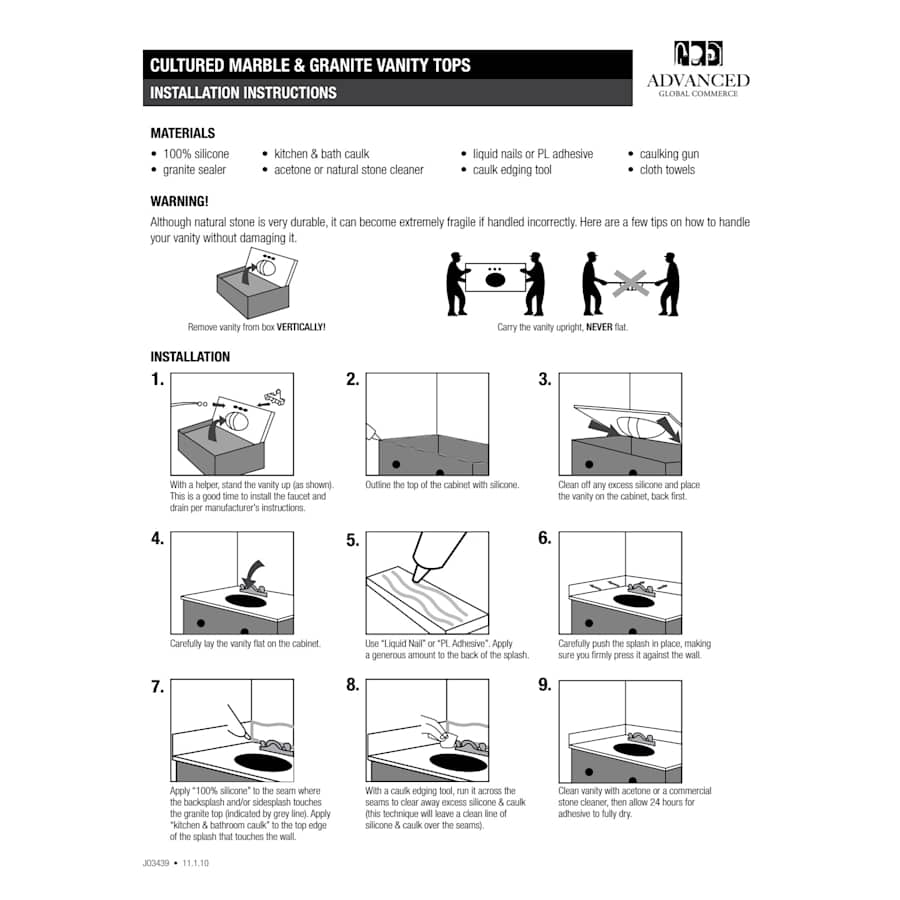 CULTURED MARBLE & GRANITE VANITY TOPS
INSTALLATION INSTRUCTIONS

ADVANCED
GLOBAL COMMERCE

MATERIALS
• 100% silicone
• granite sealer
• kitchen & bath caulk
• acetone or natural stone cleaner
• liquid nails or PL adhesive
• caulk edging tool
• caulking gun
• cloth towels

WARNING!
Although natural stone is very durable, it can become extremely fragile if handled incorrectly. Here are a few tips on how to handle your vanity without damaging it.

Remove vanity from box VERTICALLY!

Carry the vanity upright, NEVER flat.

INSTALLATION

1. With a helper, stand the vanity up (as shown). This is a good time to install the faucet and drain per manufacturer's instructions.

2. Outline the top of the cabinet with silicone.

3. Clean off any excess silicone and place the vanity on the cabinet, back first.

4. Carefully lay the vanity flat on the cabinet.

5. Use "Liquid Nail" or "PL Adhesive". Apply a generous amount to the back of the splash.

6. Carefully push the splash in place, making sure you firmly press it against the wall.

7. Apply "100% silicone" to the seam where the backsplash and/or sidesplash touches the granite top (indicated by grey line). Apply "kitchen & bathroom caulk" to the top edge of the splash that touches the wall.

8. With a caulk edging tool, run it across the seams to clear away excess silicone & caulk (this technique will leave a clean line of silicone & caulk over the seams).

9. Clean vanity with acetone or a commercial stone cleaner, then allow 24 hours for adhesive to fully dry.

J03439 • 11.1.10