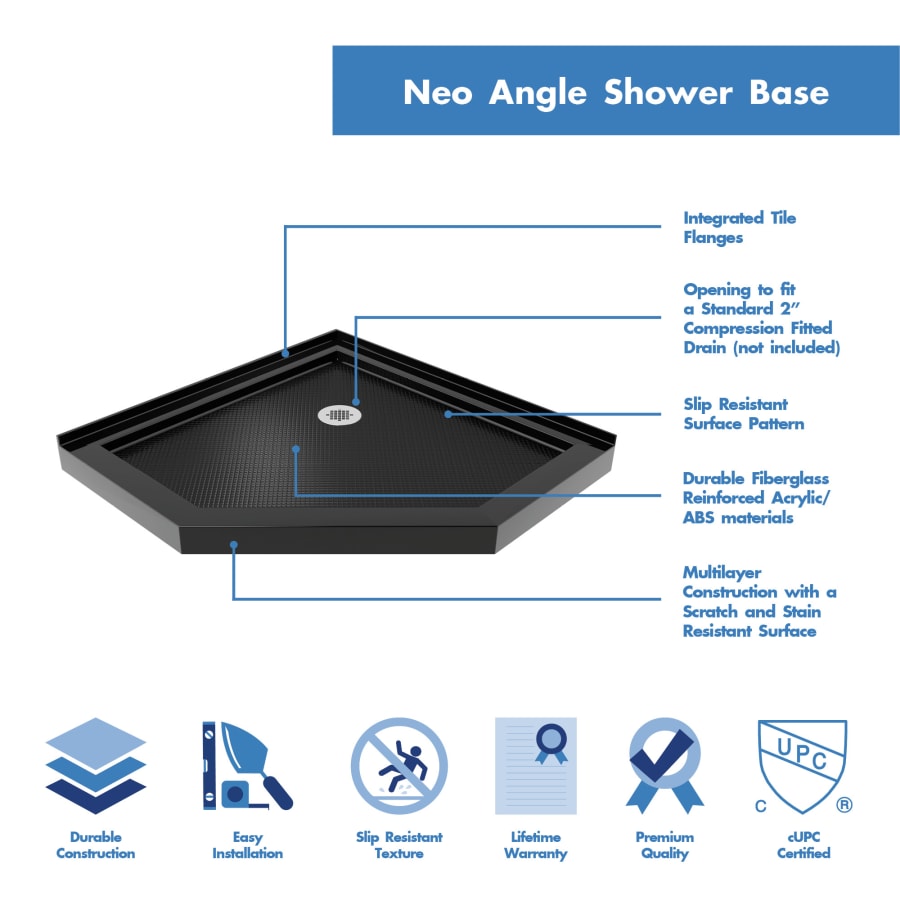 Neo Angle Shower Base

Integrated Tile Flanges

Opening to fit a Standard 2" Compression Fitted Drain (not included)

Slip Resistant Surface Pattern

Durable Fiberglass Reinforced Acrylic/ ABS materials

Multilayer Construction with a Scratch and Stain Resistant Surface

Durable Construction

Easy Installation

Slip Resistant Texture

Lifetime Warranty

Premium Quality

UPC
C ®

cUPC Certified