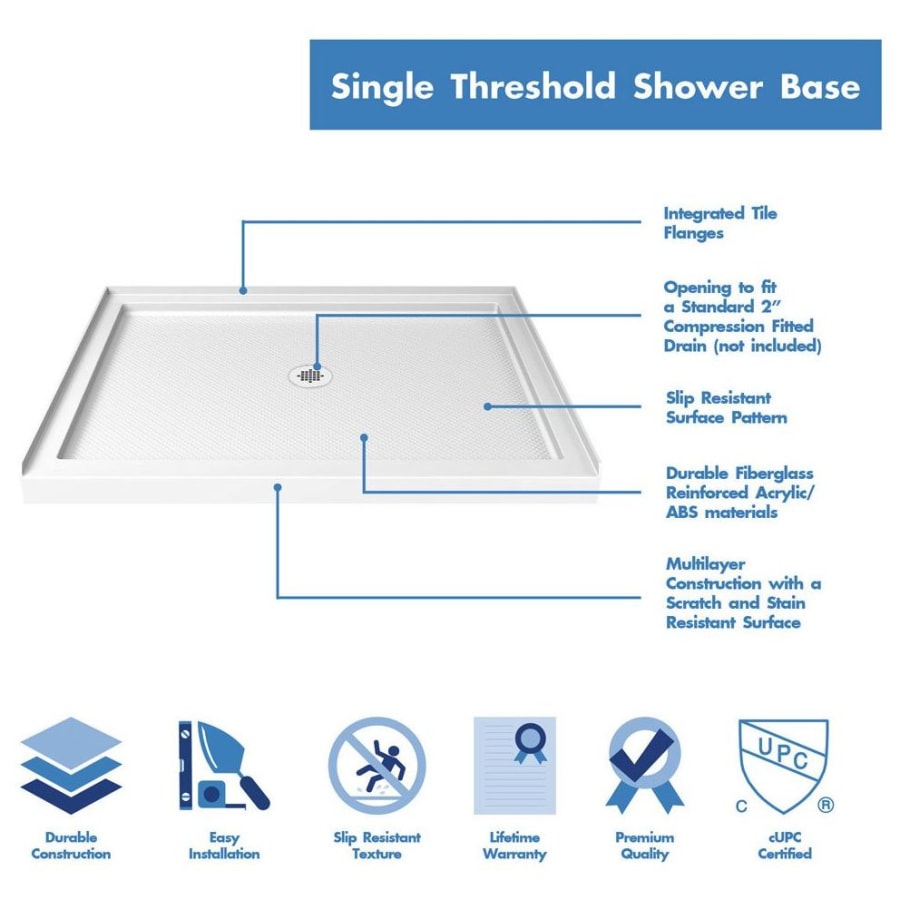 Single Threshold Shower Base

Integrated Tile Flanges

Opening to fit a Standard 2" Compression Fitted Drain (not included)

Slip Resistant Surface Pattern

Durable Fiberglass Reinforced Acrylic/ ABS materials

Multilayer Construction with a Scratch and Stain Resistant Surface

Durable Construction

Easy Installation

Slip Resistant Texture

Lifetime Warranty

Premium Quality

UPC
C ®
cUPC Certified