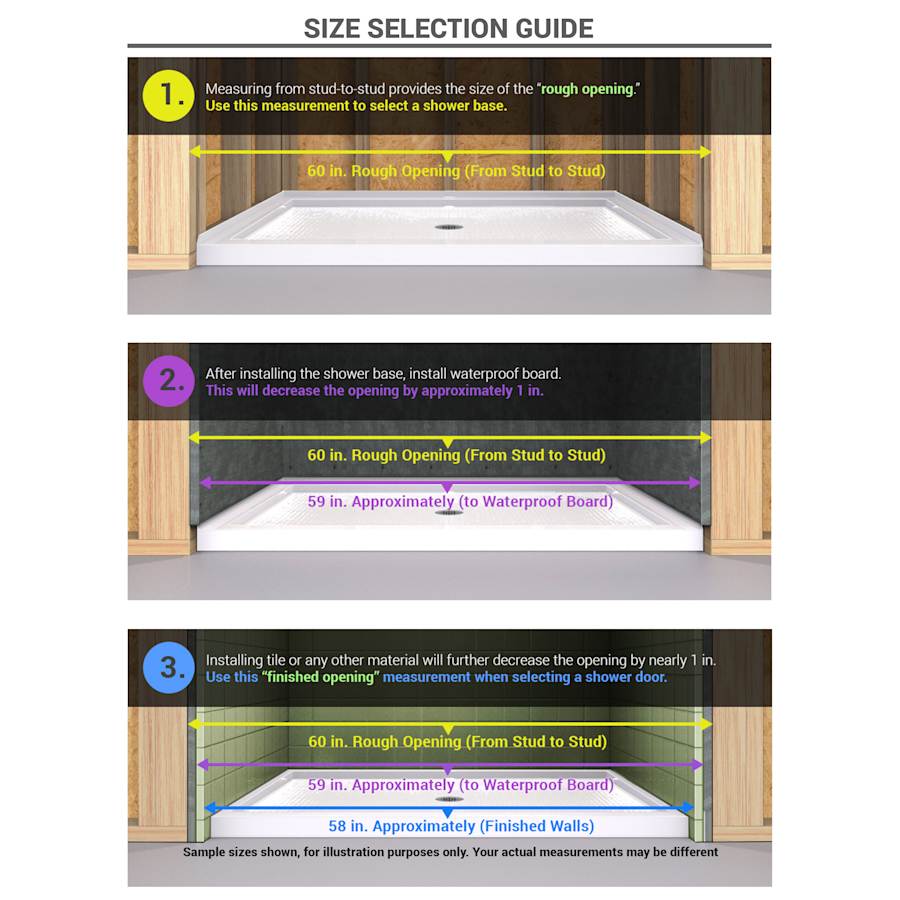 SIZE SELECTION GUIDE

1. Measuring from stud-to-stud provides the size of the "rough opening." Use this measurement to select a shower base.

60 in. Rough Opening (From Stud to Stud)

2. After installing the shower base, install waterproof board. This will decrease the opening by approximately 1 in.

60 in. Rough Opening (From Stud to Stud)

59 in. Approximately (to Waterproof Board)

3. Installing tile or any other material will further decrease the opening by nearly 1 in. Use this "finished opening" measurement when selecting a shower door.

60 in. Rough Opening (From Stud to Stud)

59 in. Approximately (to Waterproof Board)

58 in. Approximately (Finished Walls)

Sample sizes shown, for illustration purposes only. Your actual measurements may be different