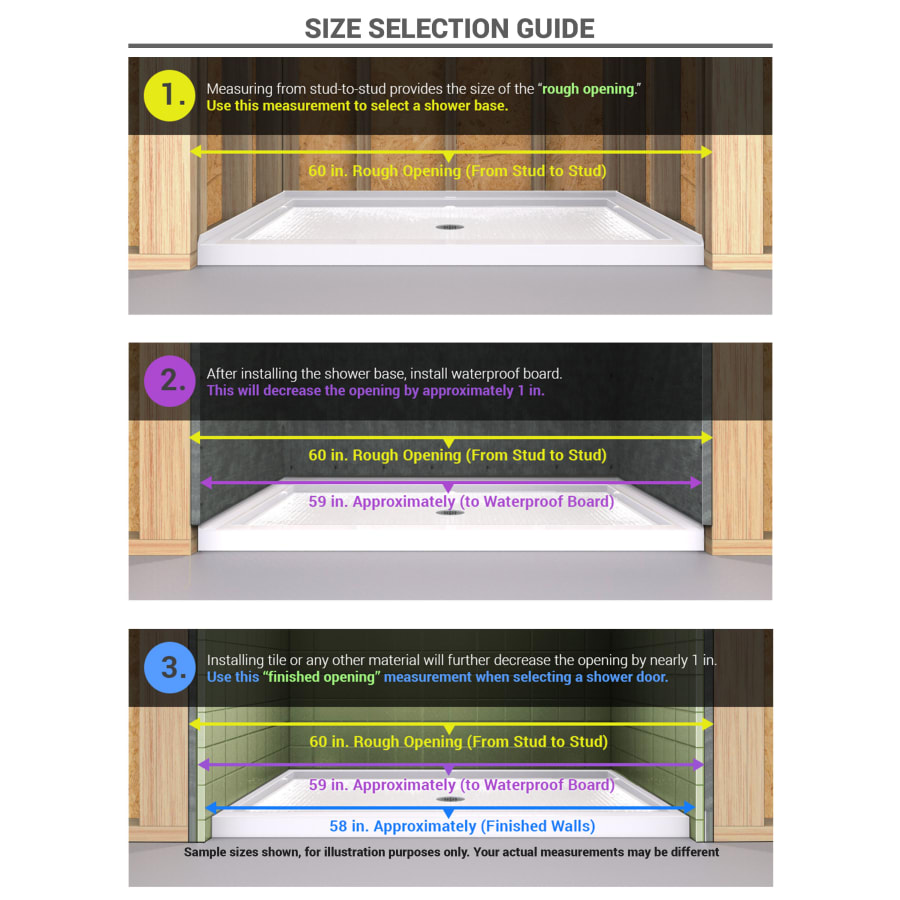 SIZE SELECTION GUIDE

1. Measuring from stud-to-stud provides the size of the "rough opening." Use this measurement to select a shower base.

60 in. Rough Opening (From Stud to Stud)

2. After installing the shower base, install waterproof board. This will decrease the opening by approximately 1 in.

60 in. Rough Opening (From Stud to Stud)

59 in. Approximately (to Waterproof Board)

3. Installing tile or any other material will further decrease the opening by nearly 1 in. Use this "finished opening" measurement when selecting a shower door.

60 in. Rough Opening (From Stud to Stud)

59 in. Approximately (to Waterproof Board)

58 in. Approximately (Finished Walls)

Sample sizes shown, for illustration purposes only. Your actual measurements may be different