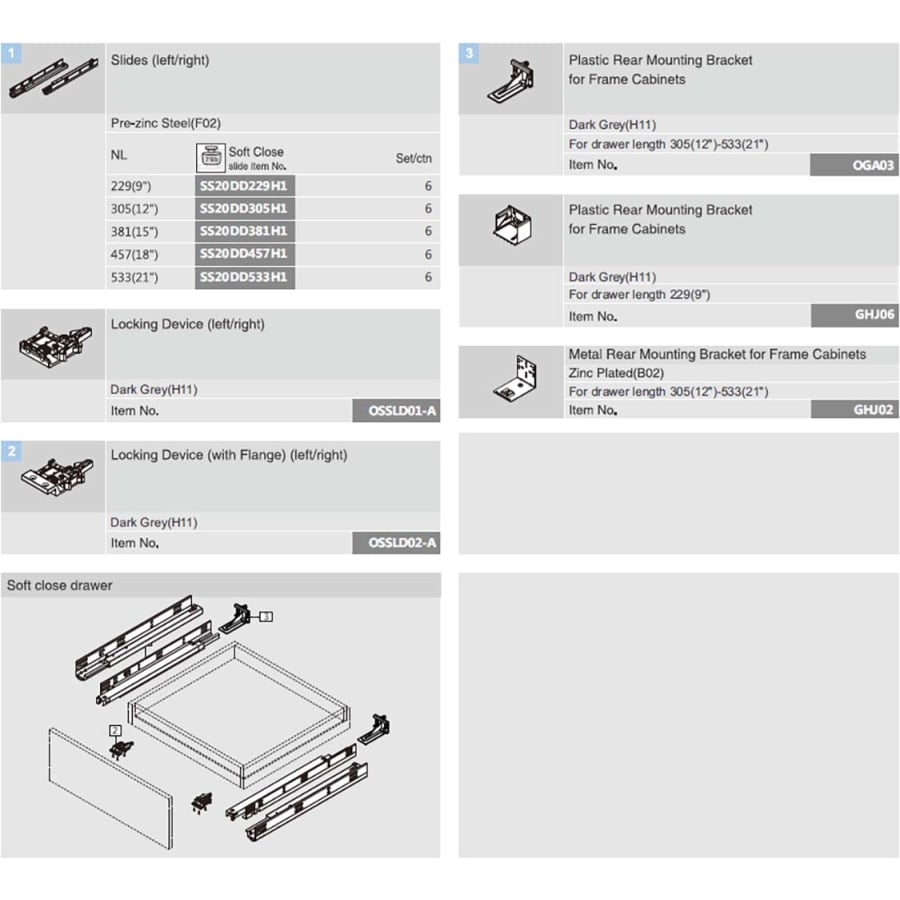 1

Slides (left/right)

Pre-zinc Steel(F02)

| NL | Soft Close slide item No. | Set/ctn |
|---|---|---|
| 229(9") | SS20DD229H1 | 6 |
| 305(12") | SS20DD305H1 | 6 |
| 381(15") | SS20DD381H1 | 6 |
| 457(18") | SS20DD457H1 | 6 |
| 533(21") | SS20DD533H1 | 6 |

Locking Device (left/right)

Dark Grey(H11)
Item No. OSSLD01-A

2

Locking Device (with Flange) (left/right)

Dark Grey(H11)
Item No. OSSLD02-A

Soft close drawer

3

2

3

Plastic Rear Mounting Bracket for Frame Cabinets

Dark Grey(H11)
For drawer length 305(12")-533(21")
Item No. OGA03

Plastic Rear Mounting Bracket for Frame Cabinets

Dark Grey(H11)
For drawer length 229(9")
Item No. GHJ06

Metal Rear Mounting Bracket for Frame Cabinets
Zinc Plated(B02)
For drawer length 305(12")-533(21")
Item No. GHJ02