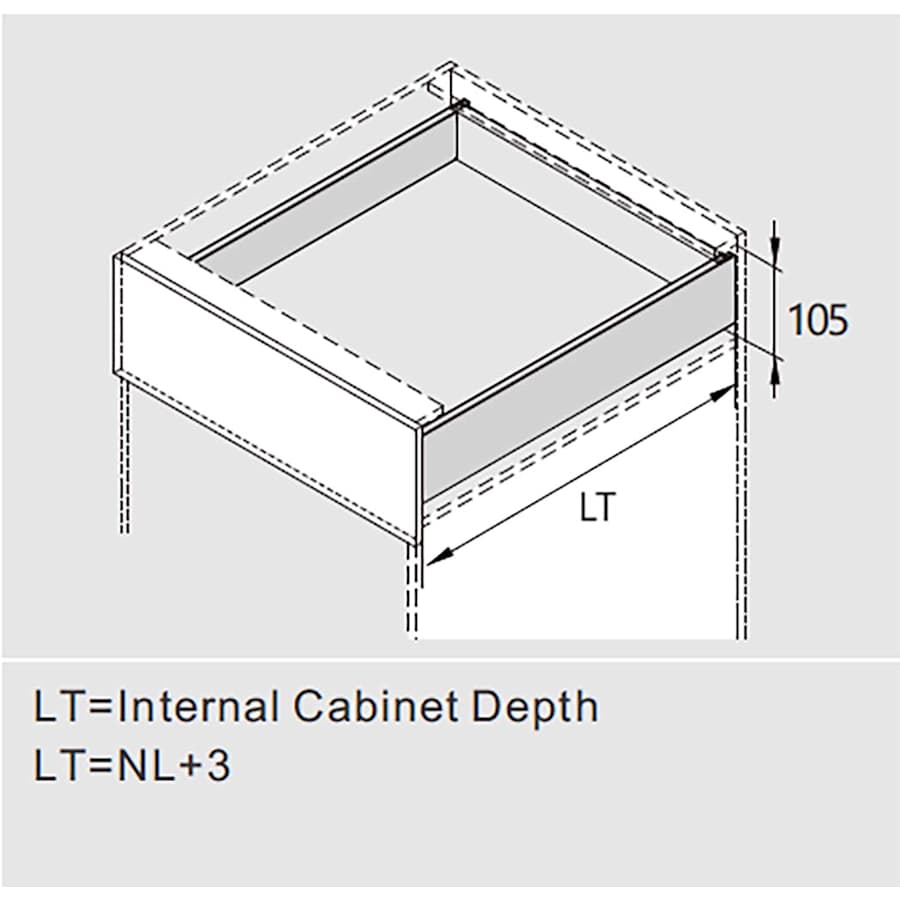 105

LT

LT=Internal Cabinet Depth
LT=NL+3