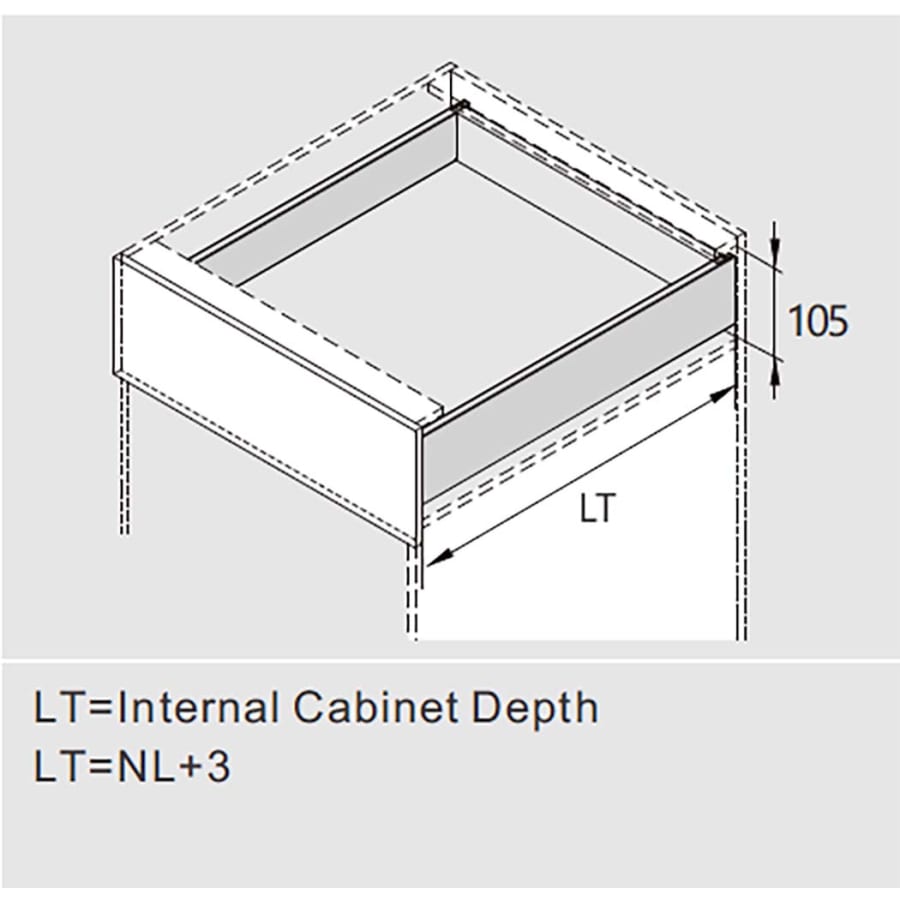 105

LT

LT=Internal Cabinet Depth
LT=NL+3