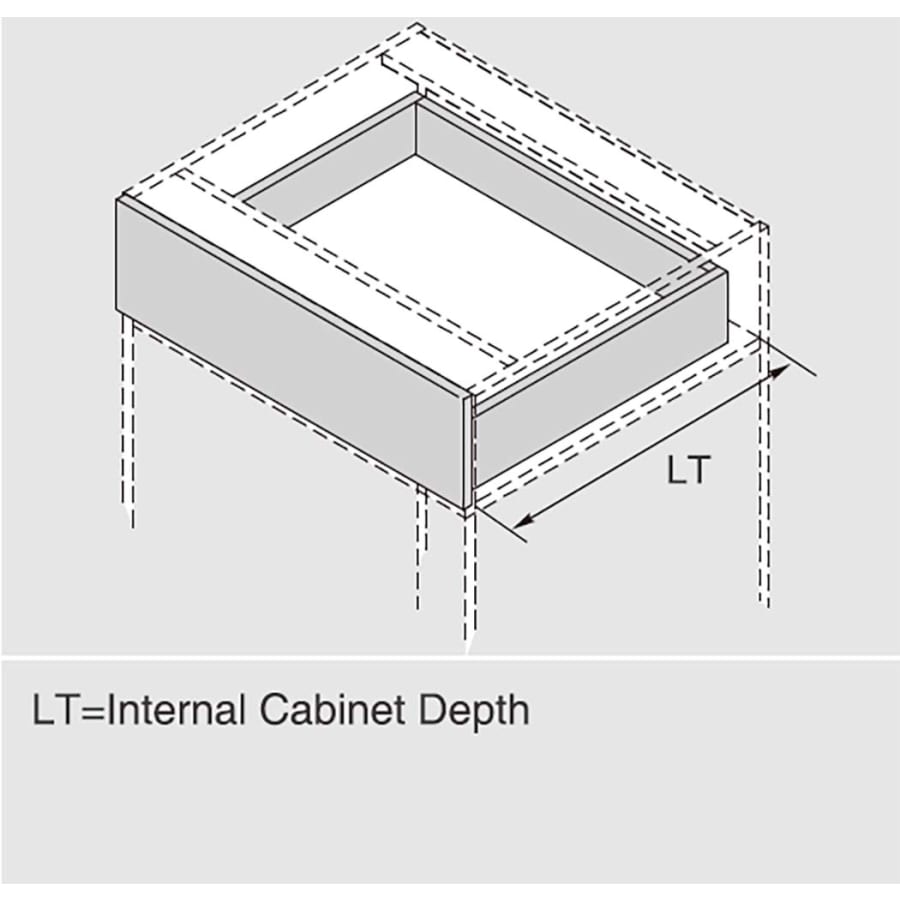 LT

LT=Internal Cabinet Depth