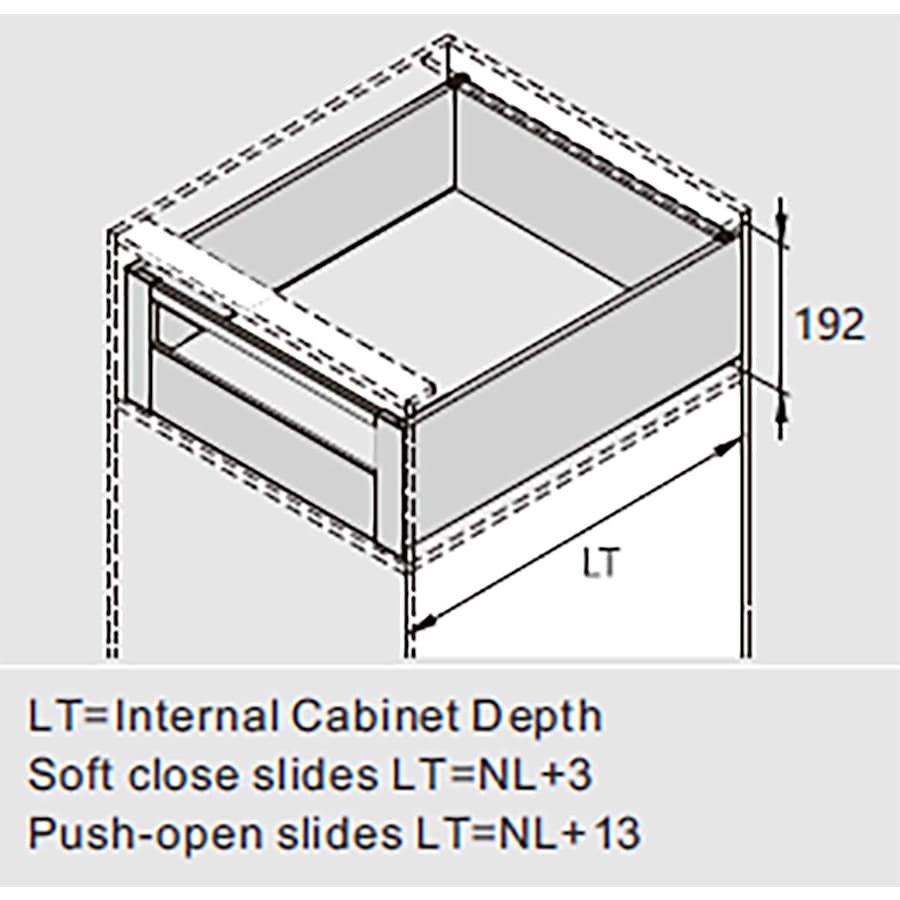 192

LT

LT=Internal Cabinet Depth
Soft close slides LT=NL+3
Push-open slides LT=NL+13