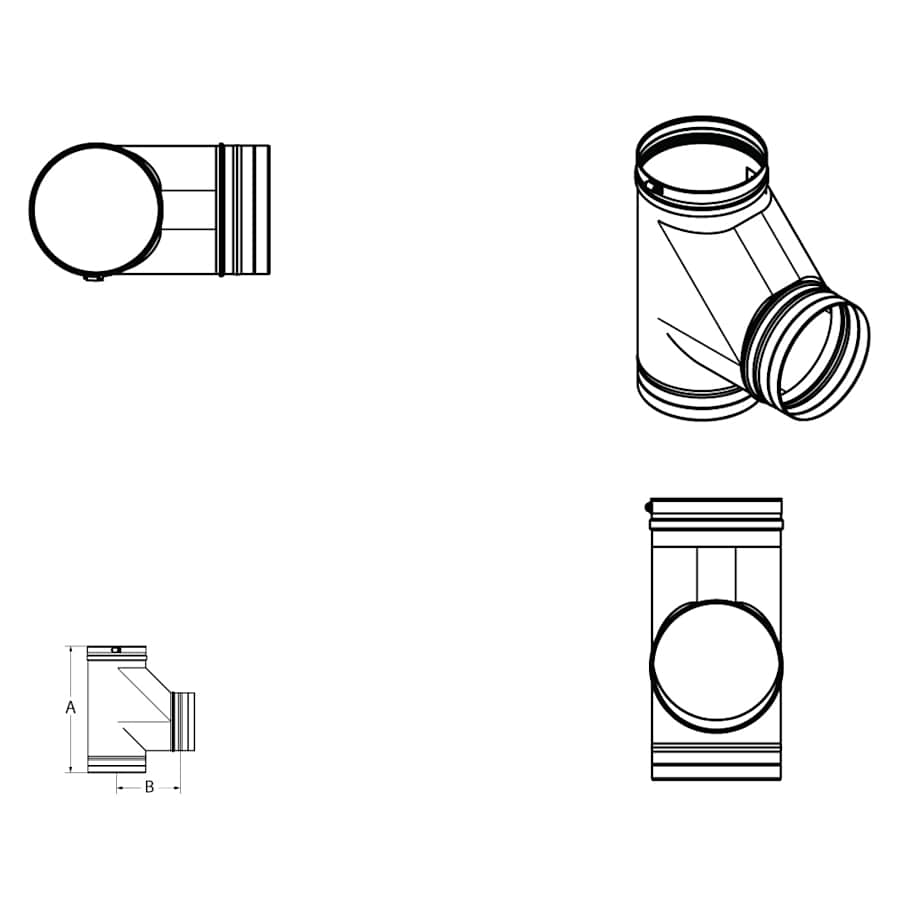 A
B