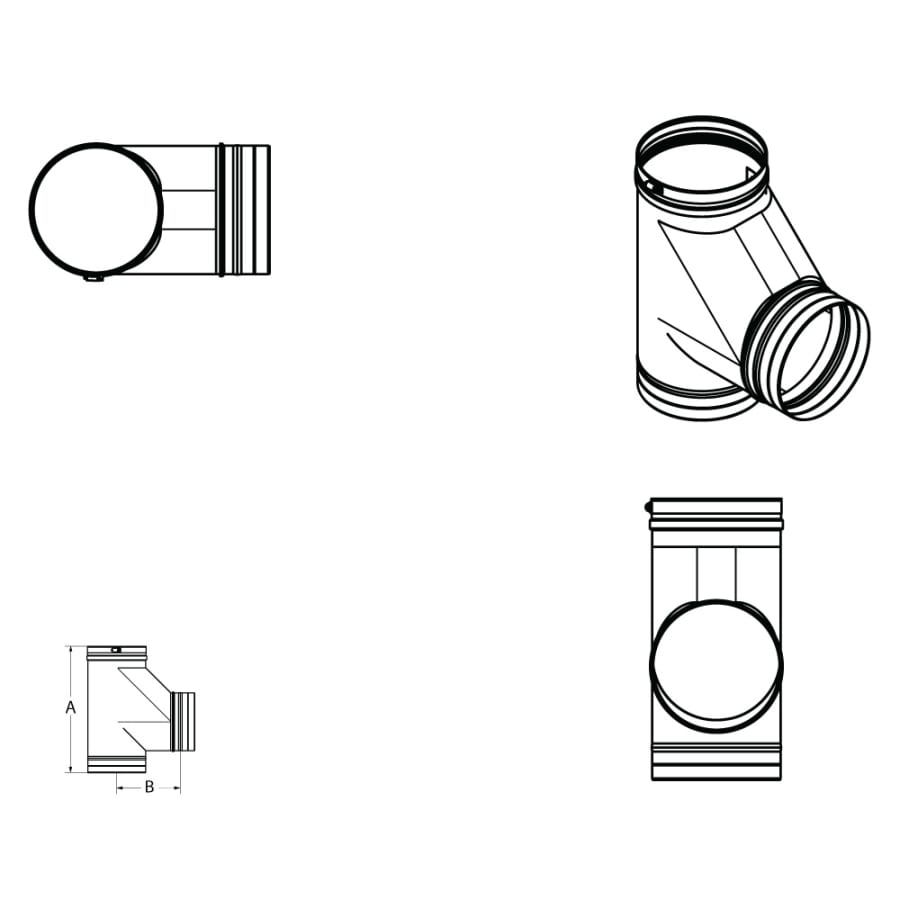 A

B