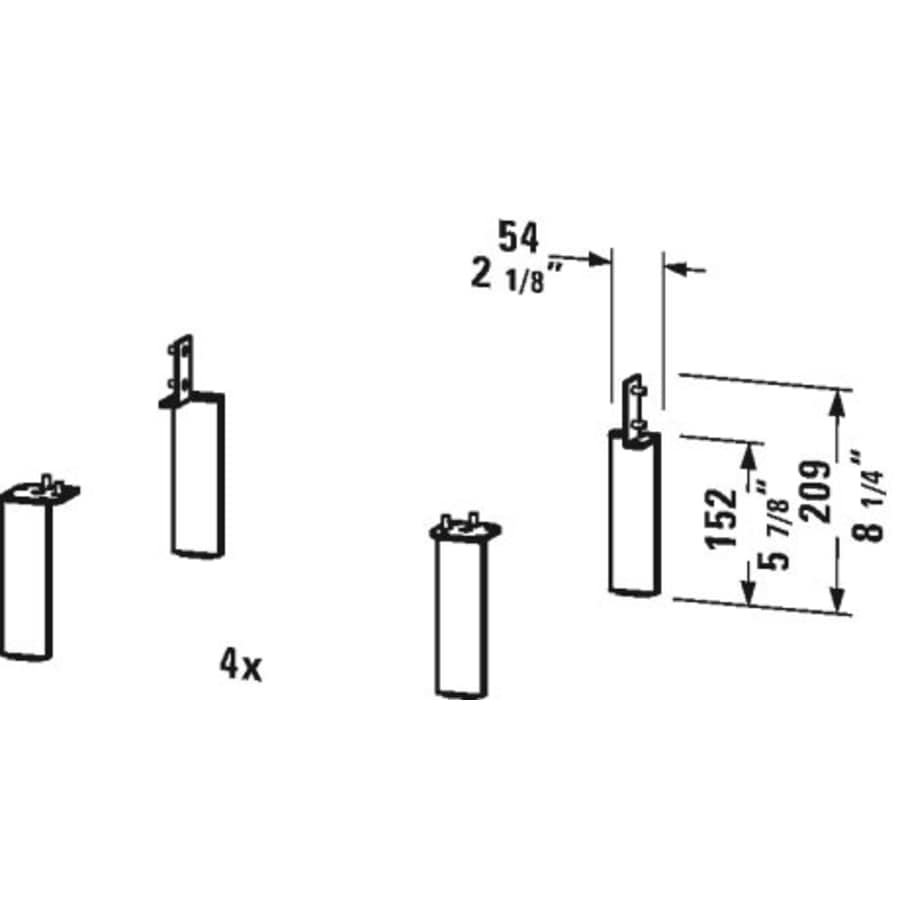 54
2 1/8"

152
5 7/8"
209
8 1/4"

4x