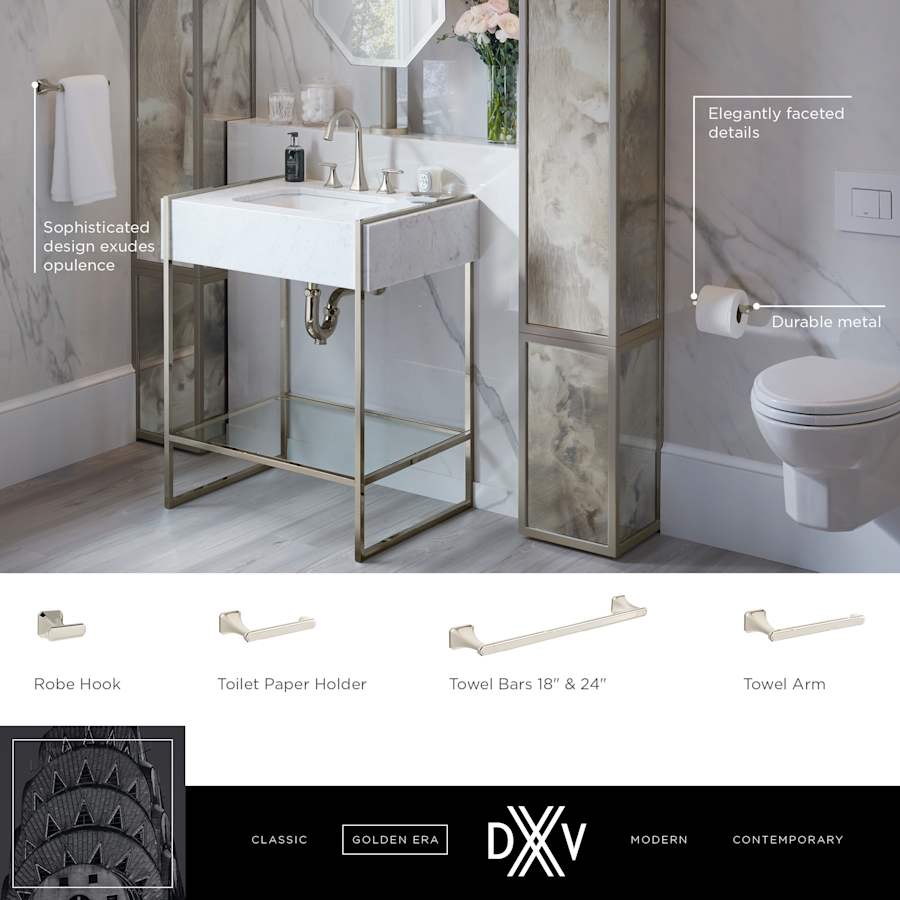 Sophisticated design exudes opulence

Elegantly faceted details

Durable metal

Robe Hook

Toilet Paper Holder

Towel Bars 18" & 24"

Towel Arm

CLASSIC

GOLDEN ERA

DXV

MODERN

CONTEMPORARY