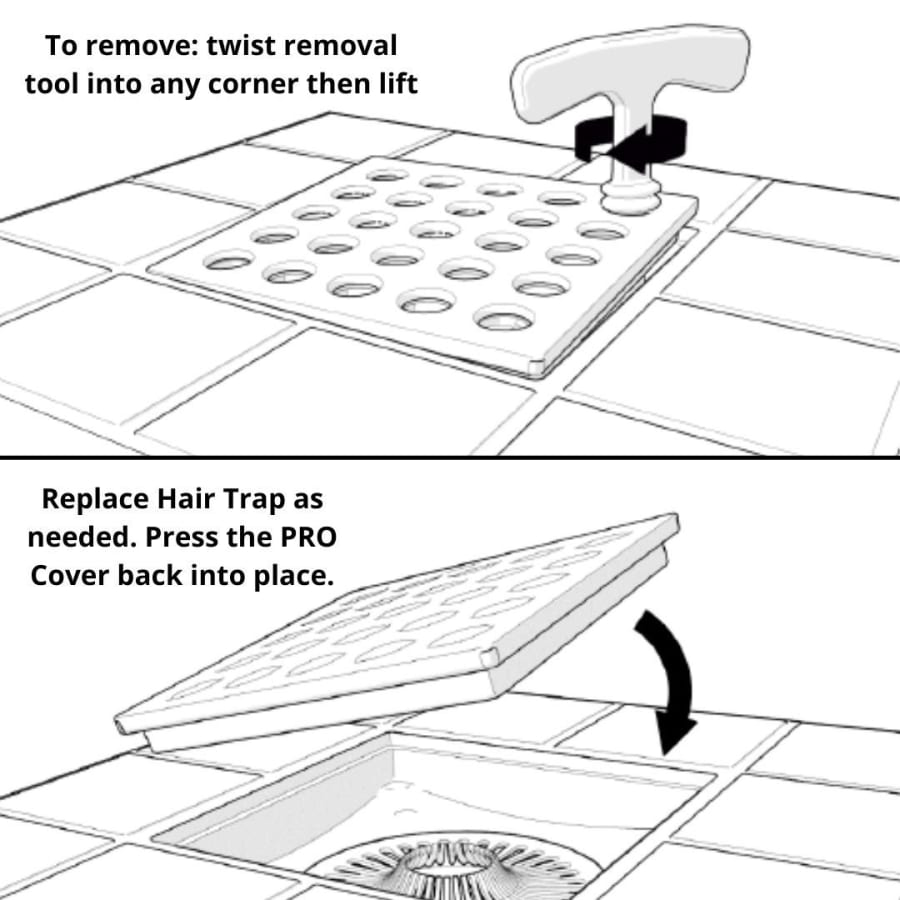 To remove: twist removal tool into any corner then lift

Replace Hair Trap as needed. Press the PRO Cover back into place.