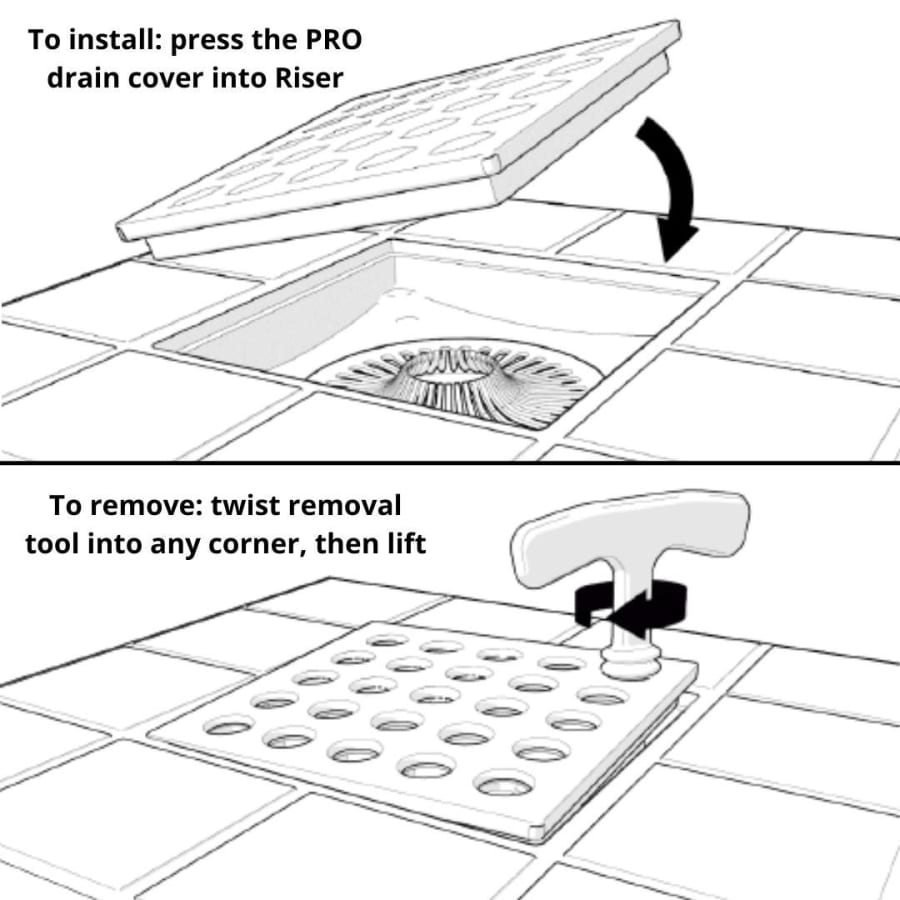 To install: press the PRO drain cover into Riser

To remove: twist removal tool into any corner, then lift