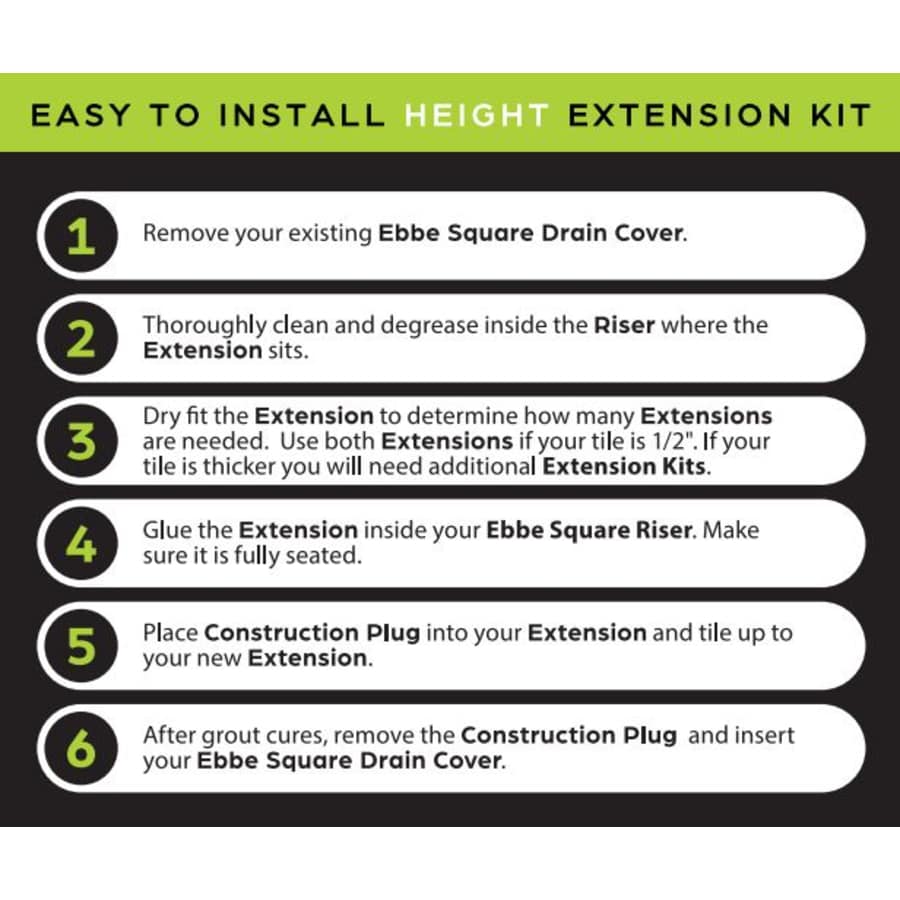 EASY TO INSTALL HEIGHT EXTENSION KIT

1 Remove your existing Ebbe Square Drain Cover.

2 Thoroughly clean and degrease inside the Riser where the Extension sits.

3 Dry fit the Extension to determine how many Extensions are needed. Use both Extensions if your tile is 1/2". If your tile is thicker you will need additional Extension Kits.

4 Glue the Extension inside your Ebbe Square Riser. Make sure it is fully seated.

5 Place Construction Plug into your Extension and tile up to your new Extension.

6 After grout cures, remove the Construction Plug and insert your Ebbe Square Drain Cover.