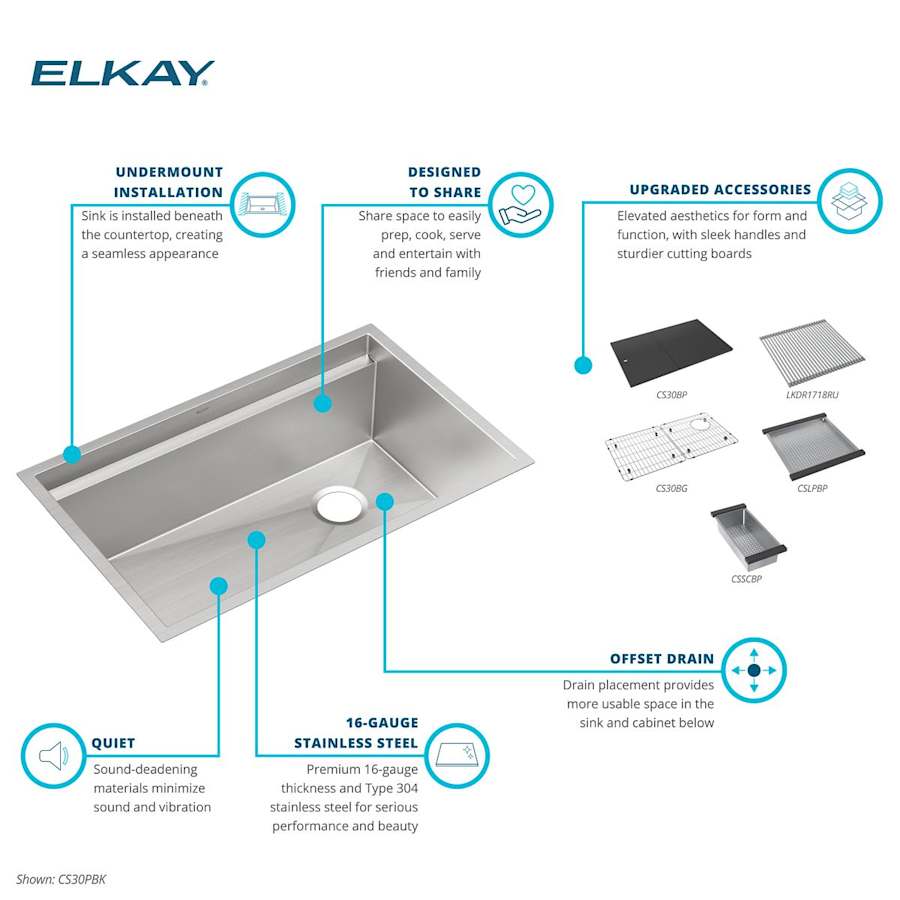 ELKAY

UNDERMOUNT INSTALLATION
Sink is installed beneath the countertop, creating a seamless appearance

DESIGNED TO SHARE
Share space to easily prep, cook, serve and entertain with friends and family

UPGRADED ACCESSORIES
Elevated aesthetics for form and function, with sleek handles and sturdier cutting boards

CS30BP
LKDR1718RU
CS30BG
CSLPBP
CSSCBP

OFFSET DRAIN
Drain placement provides more usable space in the sink and cabinet below

QUIET
Sound-deadening materials minimize sound and vibration

16-GAUGE STAINLESS STEEL
Premium 16-gauge thickness and Type 304 stainless steel for serious performance and beauty

Shown: CS30PBK