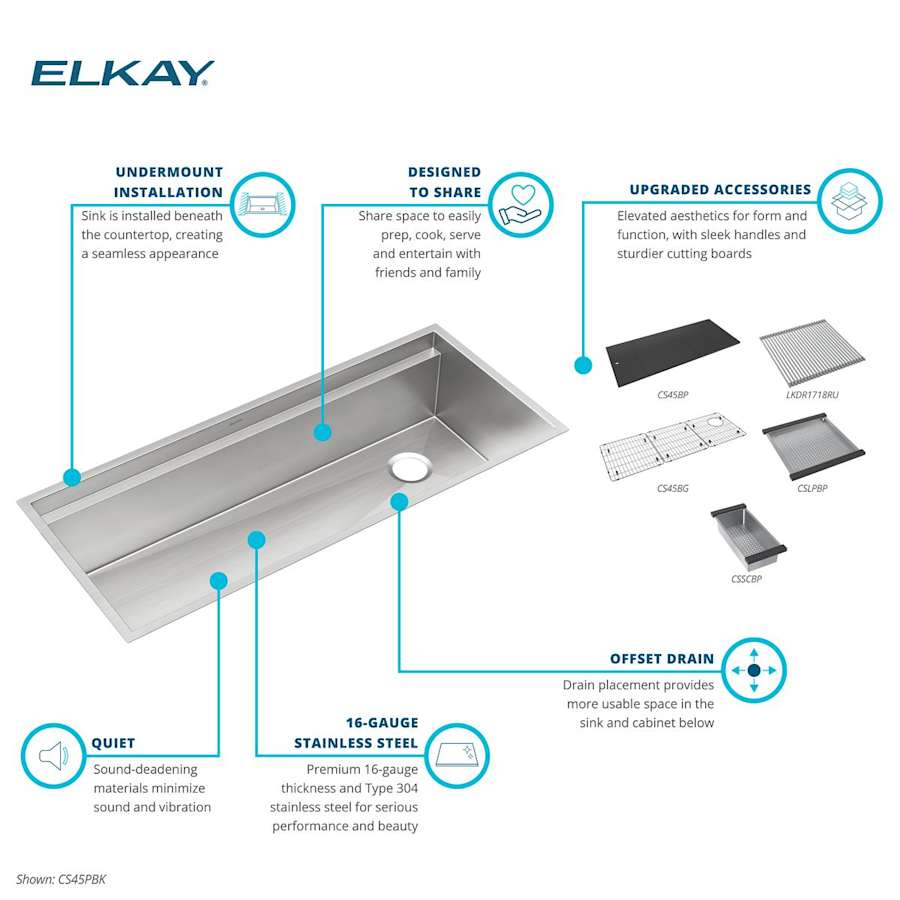 ELKAY

UNDERMOUNT INSTALLATION
Sink is installed beneath the countertop, creating a seamless appearance

DESIGNED TO SHARE
Share space to easily prep, cook, serve and entertain with friends and family

UPGRADED ACCESSORIES
Elevated aesthetics for form and function, with sleek handles and sturdier cutting boards

CS45BP

LKDR1718RU

CS45BG

CSLPBP

CSSCBP

OFFSET DRAIN
Drain placement provides more usable space in the sink and cabinet below

QUIET
Sound-deadening materials minimize sound and vibration

16-GAUGE STAINLESS STEEL
Premium 16-gauge thickness and Type 304 stainless steel for serious performance and beauty

Shown: CS45PBK