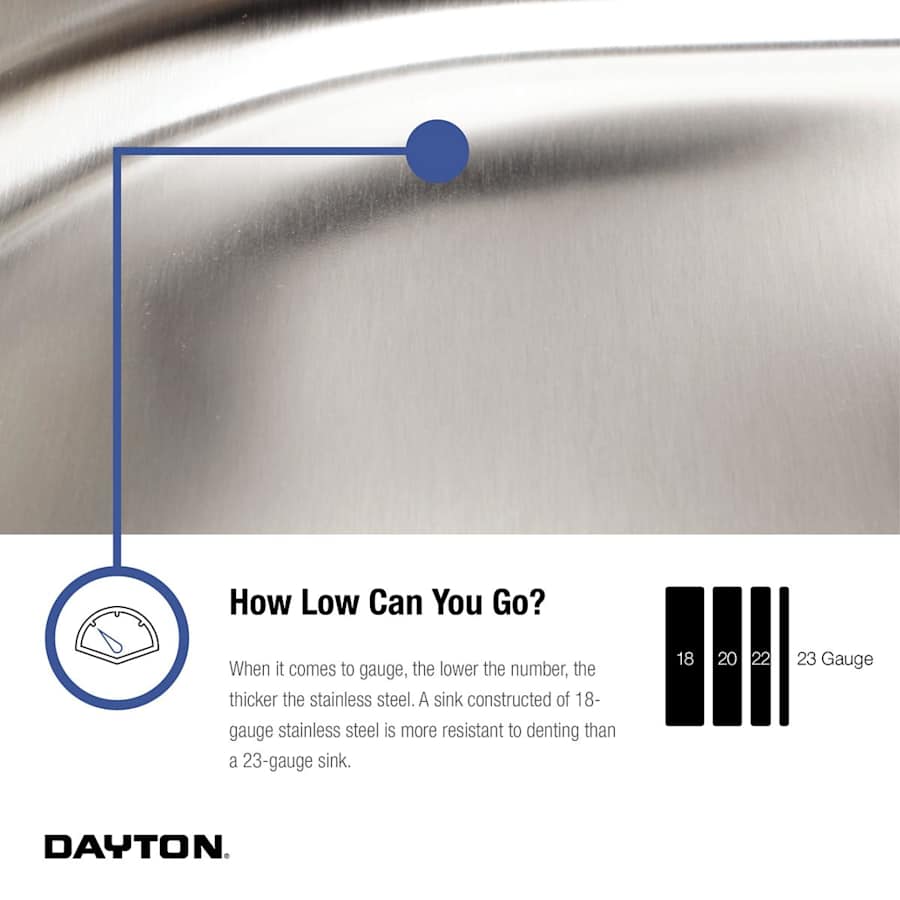 How Low Can You Go?

When it comes to gauge, the lower the number, the thicker the stainless steel. A sink constructed of 18-gauge stainless steel is more resistant to denting than a 23-gauge sink.

18 20 22 23 Gauge

DAYTON.