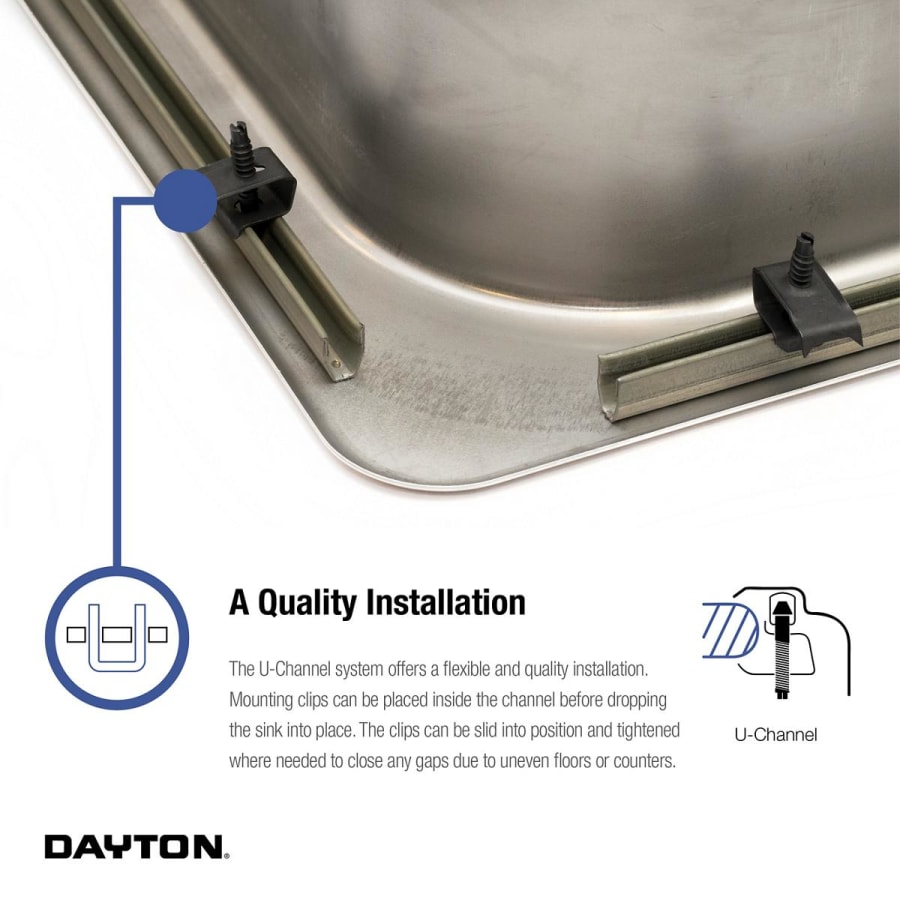 A Quality Installation

The U-Channel system offers a flexible and quality installation. Mounting clips can be placed inside the channel before dropping the sink into place. The clips can be slid into position and tightened where needed to close any gaps due to uneven floors or counters.

U-Channel

DAYTON.