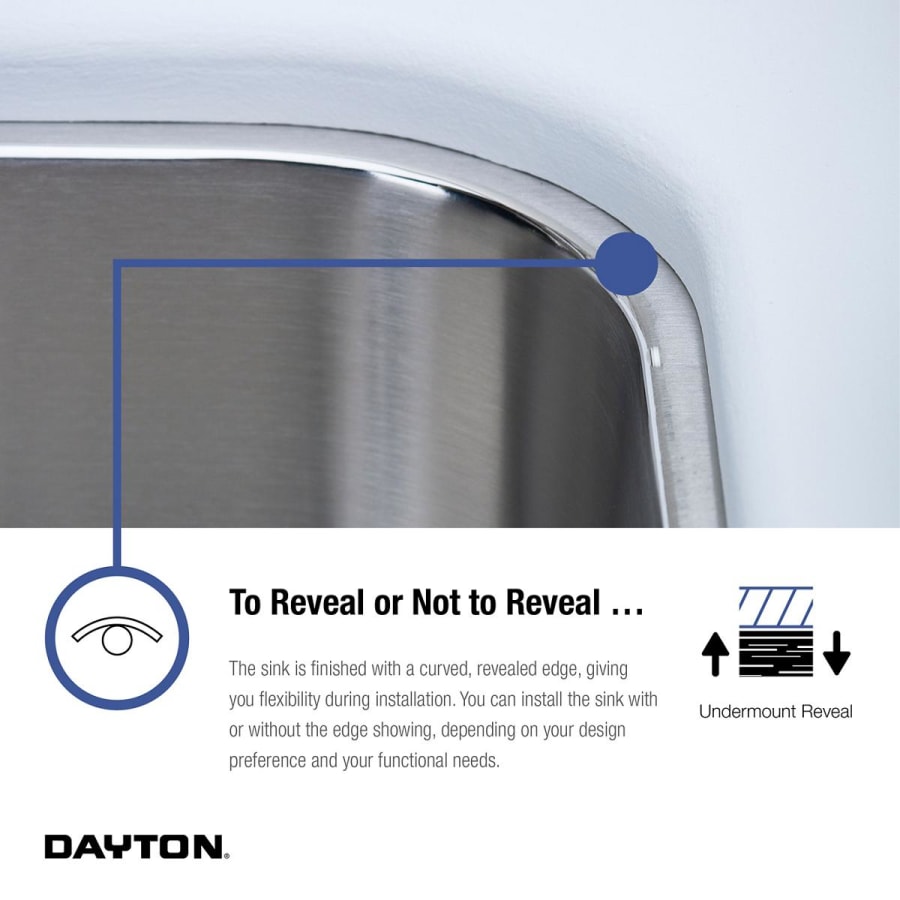 To Reveal or Not to Reveal ...

The sink is finished with a curved, revealed edge, giving you flexibility during installation. You can install the sink with or without the edge showing, depending on your design preference and your functional needs.

Undermount Reveal

DAYTON.