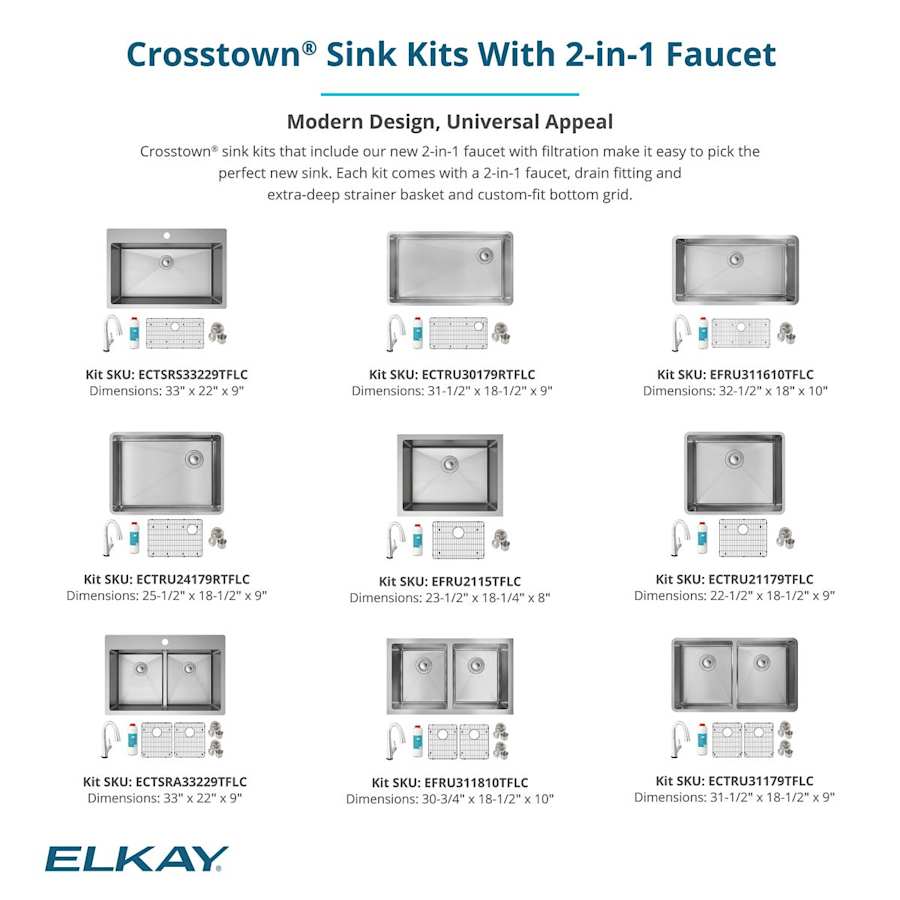 Crosstown® Sink Kits With 2-in-1 Faucet

Modern Design, Universal Appeal

Crosstown® sink kits that include our new 2-in-1 faucet with filtration make it easy to pick the perfect new sink. Each kit comes with a 2-in-1 faucet, drain fitting and extra-deep strainer basket and custom-fit bottom grid.

Kit SKU: ECTSRS33229TFLC
Dimensions: 33" x 22" x 9"

Kit SKU: ECTRU30179RTFLC
Dimensions: 31-1/2" x 18-1/2" x 9"

Kit SKU: EFRU311610TFLC
Dimensions: 32-1/2" x 18" x 10"

Kit SKU: ECTRU24179RTFLC
Dimensions: 25-1/2" x 18-1/2" x 9"

Kit SKU: EFRU2115TFLC
Dimensions: 23-1/2" x 18-1/4" x 8"

Kit SKU: ECTRU21179TFLC
Dimensions: 22-1/2" x 18-1/2" x 9"

Kit SKU: ECTSRA33229TFLC
Dimensions: 33" x 22" x 9"

Kit SKU: EFRU311810TFLC
Dimensions: 30-3/4" x 18-1/2" x 10"

Kit SKU: ECTRU31179TFLC
Dimensions: 31-1/2" x 18-1/2" x 9"

ELKAY