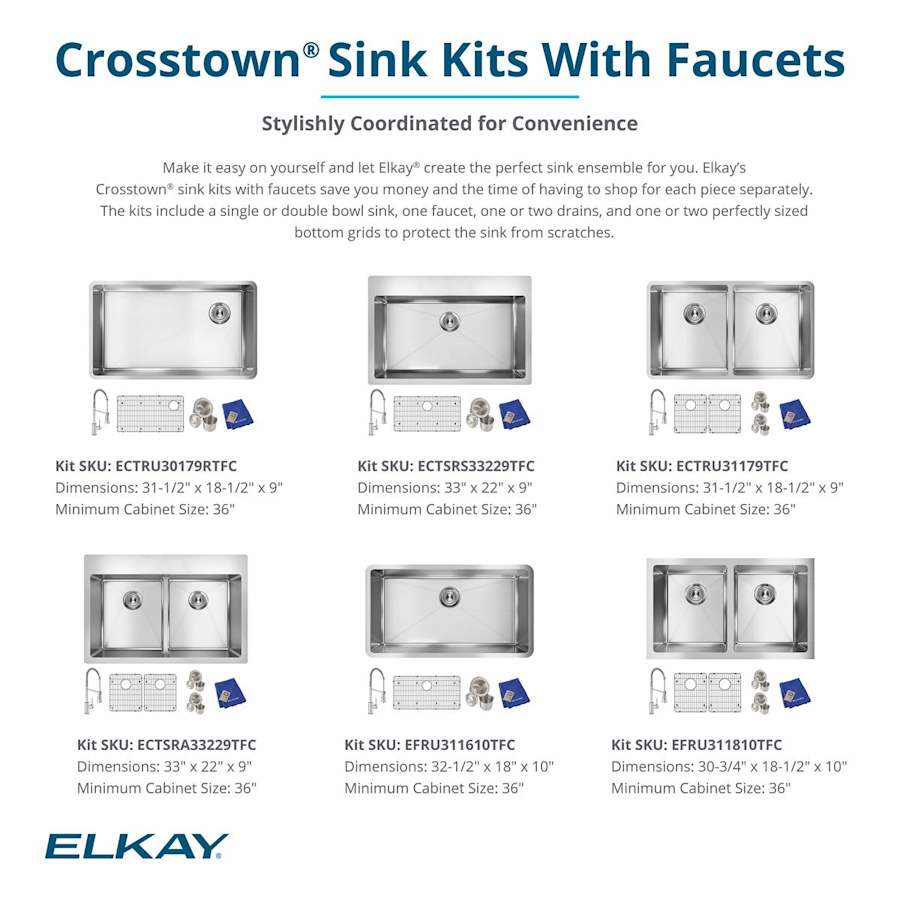 Crosstown® Sink Kits With Faucets

Stylishly Coordinated for Convenience

Make it easy on yourself and let Elkay® create the perfect sink ensemble for you. Elkay's Crosstown® sink kits with faucets save you money and the time of having to shop for each piece separately. The kits include a single or double bowl sink, one faucet, one or two drains, and one or two perfectly sized bottom grids to protect the sink from scratches.

Kit SKU: ECTRU30179RTFC
Dimensions: 31-1/2" x 18-1/2" x 9"
Minimum Cabinet Size: 36"

Kit SKU: ECTSRS33229TFC
Dimensions: 33" x 22" x 9"
Minimum Cabinet Size: 36"

Kit SKU: ECTRU31179TFC
Dimensions: 31-1/2" x 18-1/2" x 9"
Minimum Cabinet Size: 36"

Kit SKU: ECTSRA33229TFC
Dimensions: 33" x 22" x 9"
Minimum Cabinet Size: 36"

Kit SKU: EFRU311610TFC
Dimensions: 32-1/2" x 18" x 10"
Minimum Cabinet Size: 36"

Kit SKU: EFRU311810TFC
Dimensions: 30-3/4" x 18-1/2" x 10"
Minimum Cabinet Size: 36"

ELKAY