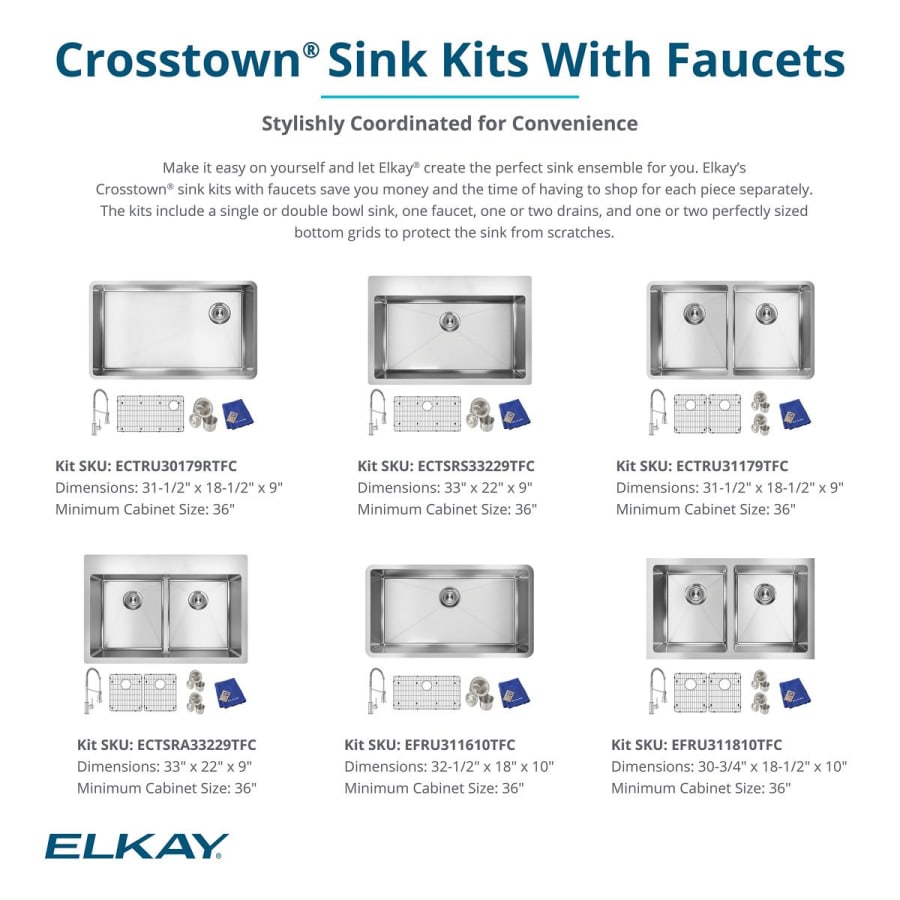 Crosstown® Sink Kits With Faucets

Stylishly Coordinated for Convenience

Make it easy on yourself and let Elkay® create the perfect sink ensemble for you. Elkay's Crosstown® sink kits with faucets save you money and the time of having to shop for each piece separately. The kits include a single or double bowl sink, one faucet, one or two drains, and one or two perfectly sized bottom grids to protect the sink from scratches.

Kit SKU: ECTRU30179RTFC
Dimensions: 31-1/2" x 18-1/2" x 9"
Minimum Cabinet Size: 36"

Kit SKU: ECTSRS33229TFC
Dimensions: 33" x 22" x 9"
Minimum Cabinet Size: 36"

Kit SKU: ECTRU31179TFC
Dimensions: 31-1/2" x 18-1/2" x 9"
Minimum Cabinet Size: 36"

Kit SKU: ECTSRA33229TFC
Dimensions: 33" x 22" x 9"
Minimum Cabinet Size: 36"

Kit SKU: EFRU311610TFC
Dimensions: 32-1/2" x 18" x 10"
Minimum Cabinet Size: 36"

Kit SKU: EFRU311810TFC
Dimensions: 30-3/4" x 18-1/2" x 10"
Minimum Cabinet Size: 36"

ELKAY