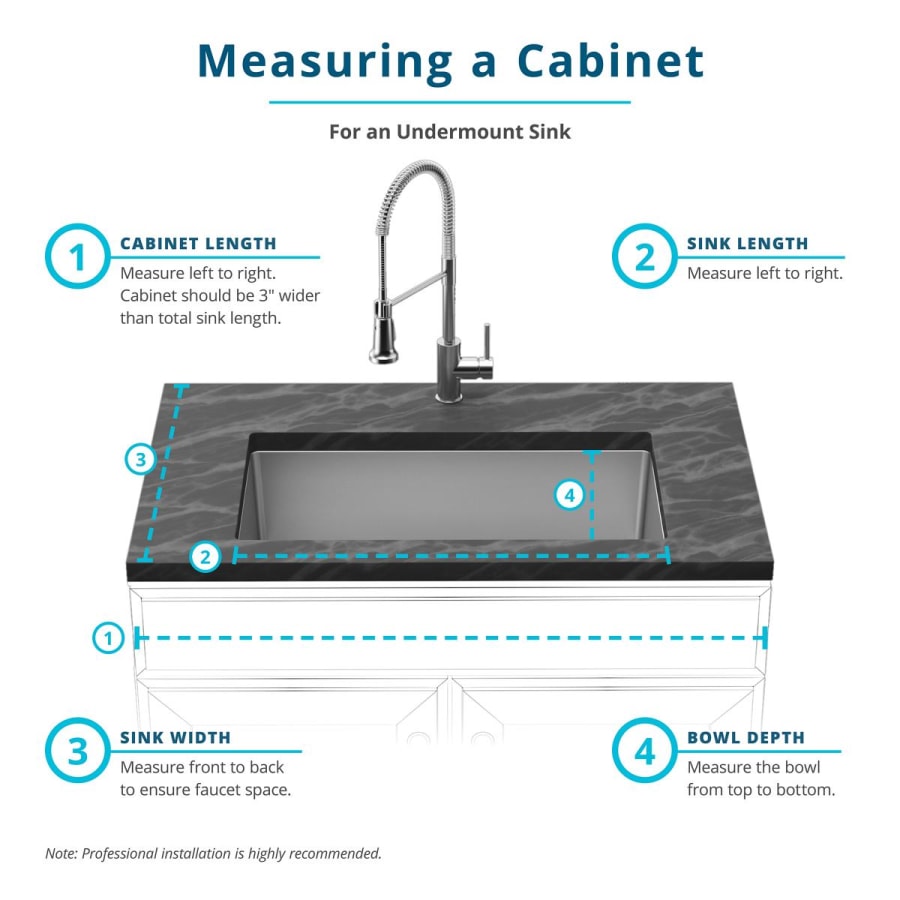 Measuring a Cabinet

For an Undermount Sink

1
CABINET LENGTH
Measure left to right. Cabinet should be 3" wider than total sink length.

2
SINK LENGTH
Measure left to right.

3

4

2

1

3
SINK WIDTH
Measure front to back to ensure faucet space.

4
BOWL DEPTH
Measure the bowl from top to bottom.

Note: Professional installation is highly recommended.