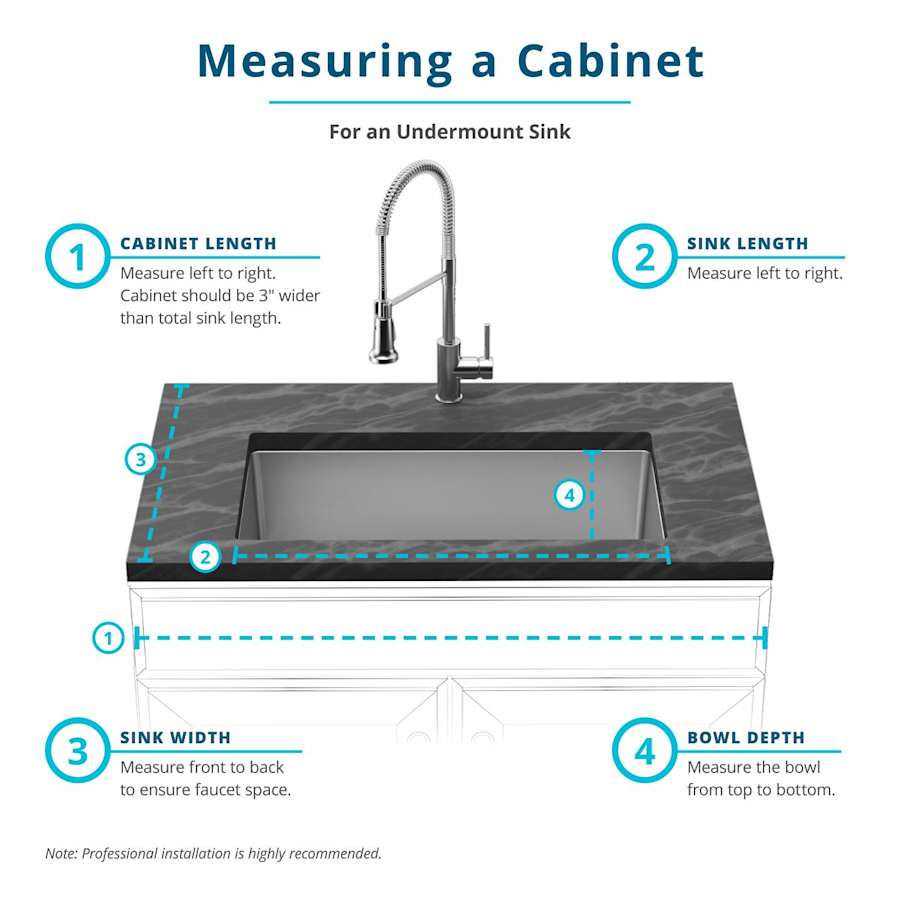 Measuring a Cabinet

For an Undermount Sink

1 CABINET LENGTH
Measure left to right. Cabinet should be 3" wider than total sink length.

2 SINK LENGTH
Measure left to right.

3

4

2

1

3 SINK WIDTH
Measure front to back to ensure faucet space.

4 BOWL DEPTH
Measure the bowl from top to bottom.

Note: Professional installation is highly recommended.