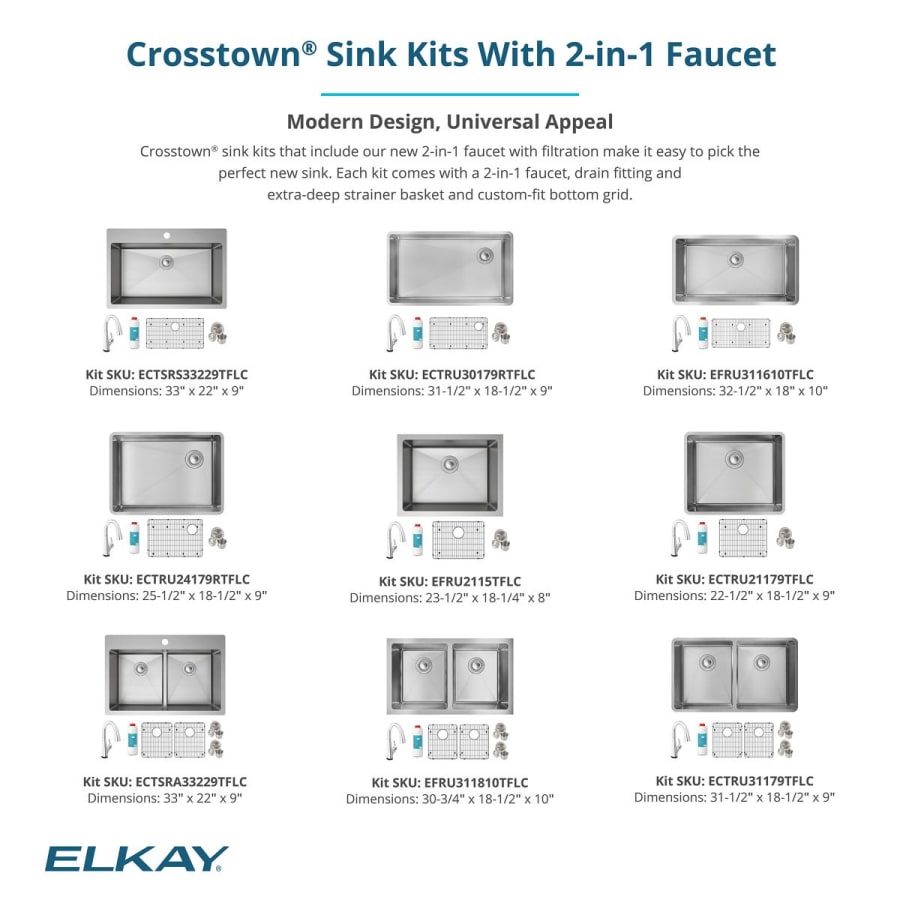 Crosstown® Sink Kits With 2-in-1 Faucet

Modern Design, Universal Appeal

Crosstown® sink kits that include our new 2-in-1 faucet with filtration make it easy to pick the perfect new sink. Each kit comes with a 2-in-1 faucet, drain fitting and extra-deep strainer basket and custom-fit bottom grid.

Kit SKU: ECTSRS33229TFLC
Dimensions: 33" x 22" x 9"

Kit SKU: ECTRU30179RTFLC
Dimensions: 31-1/2" x 18-1/2" x 9"

Kit SKU: EFRU311610TFLC
Dimensions: 32-1/2" x 18" x 10"

Kit SKU: ECTRU24179RTFLC
Dimensions: 25-1/2" x 18-1/2" x 9"

Kit SKU: EFRU2115TFLC
Dimensions: 23-1/2" x 18-1/4" x 8"

Kit SKU: ECTRU21179TFLC
Dimensions: 22-1/2" x 18-1/2" x 9"

Kit SKU: ECTSRA33229TFLC
Dimensions: 33" x 22" x 9"

Kit SKU: EFRU311810TFLC
Dimensions: 30-3/4" x 18-1/2" x 10"

Kit SKU: ECTRU31179TFLC
Dimensions: 31-1/2" x 18-1/2" x 9"

ELKAY