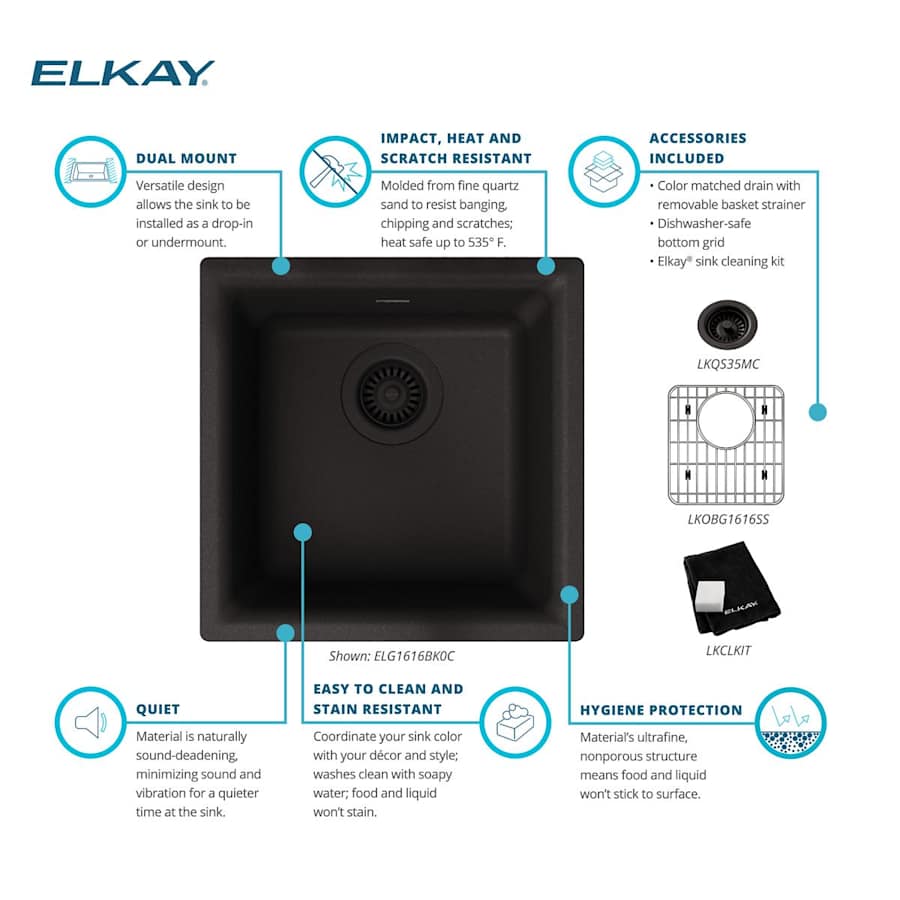 ELKAY

DUAL MOUNT
Versatile design allows the sink to be installed as a drop-in or undermount.

IMPACT, HEAT AND SCRATCH RESISTANT
Molded from fine quartz sand to resist banging, chipping and scratches; heat safe up to 535° F.

ACCESSORIES INCLUDED
• Color matched drain with removable basket strainer
• Dishwasher-safe bottom grid
• Elkay® sink cleaning kit

LKQS35MC

LKOBG1616SS

ELKAY

LKCLKIT

Shown: ELG1616BK0C

QUIET
Material is naturally sound-deadening, minimizing sound and vibration for a quieter time at the sink.

EASY TO CLEAN AND STAIN RESISTANT
Coordinate your sink color with your décor and style; washes clean with soapy water; food and liquid won't stain.

HYGIENE PROTECTION
Material's ultrafine, nonporous structure means food and liquid won't stick to surface.