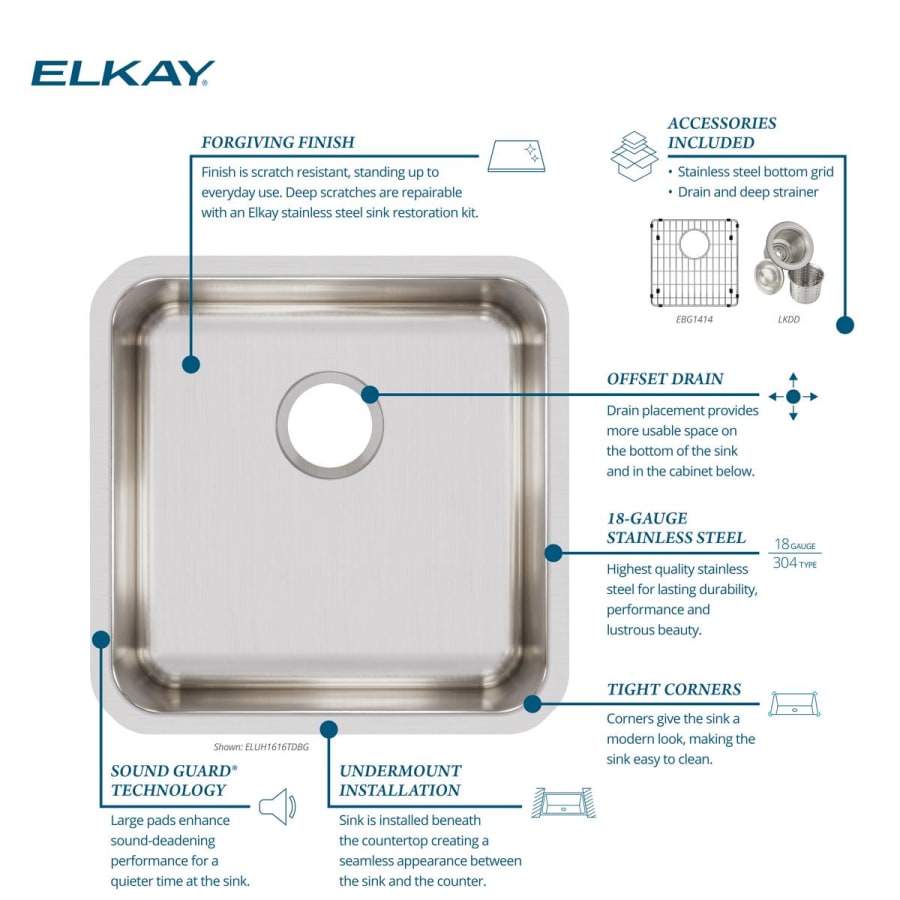 ELKAY

FORGIVING FINISH
Finish is scratch resistant, standing up to everyday use. Deep scratches are repairable with an Elkay stainless steel sink restoration kit.

ACCESSORIES INCLUDED
• Stainless steel bottom grid
• Drain and deep strainer

EBG1414
LKDD

OFFSET DRAIN
Drain placement provides more usable space on the bottom of the sink and in the cabinet below.

18-GAUGE STAINLESS STEEL
18 GAUGE
304 TYPE
Highest quality stainless steel for lasting durability, performance and lustrous beauty.

TIGHT CORNERS
Corners give the sink a modern look, making the sink easy to clean.

Shown: ELUH1616TDBG

SOUND GUARD® TECHNOLOGY
Large pads enhance sound-deadening performance for a quieter time at the sink.

UNDERMOUNT INSTALLATION
Sink is installed beneath the countertop creating a seamless appearance between the sink and the counter.