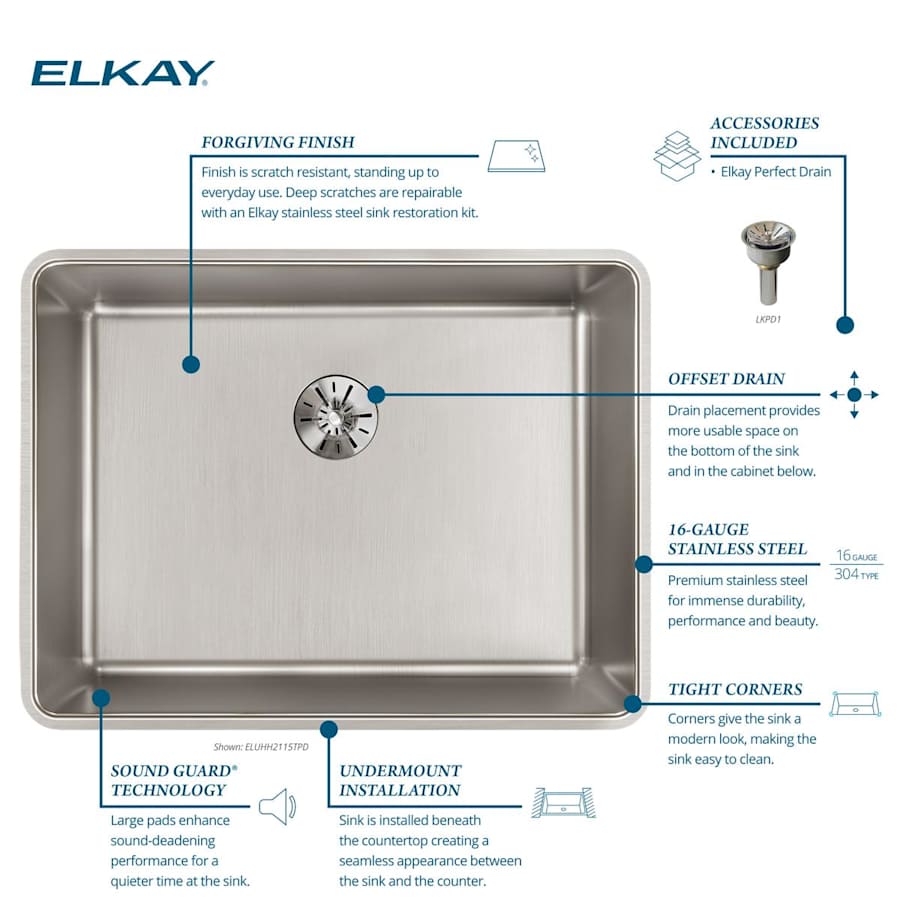 ELKAY

FORGIVING FINISH
Finish is scratch resistant, standing up to everyday use. Deep scratches are repairable with an Elkay stainless steel sink restoration kit.

ACCESSORIES INCLUDED
• Elkay Perfect Drain

LKPD1

OFFSET DRAIN
Drain placement provides more usable space on the bottom of the sink and in the cabinet below.

16-GAUGE STAINLESS STEEL
16 GAUGE
304 TYPE
Premium stainless steel for immense durability, performance and beauty.

TIGHT CORNERS
Corners give the sink a modern look, making the sink easy to clean.

Shown: ELUHH2115TPD

SOUND GUARD® TECHNOLOGY
Large pads enhance sound-deadening performance for a quieter time at the sink.

UNDERMOUNT INSTALLATION
Sink is installed beneath the countertop creating a seamless appearance between the sink and the counter.