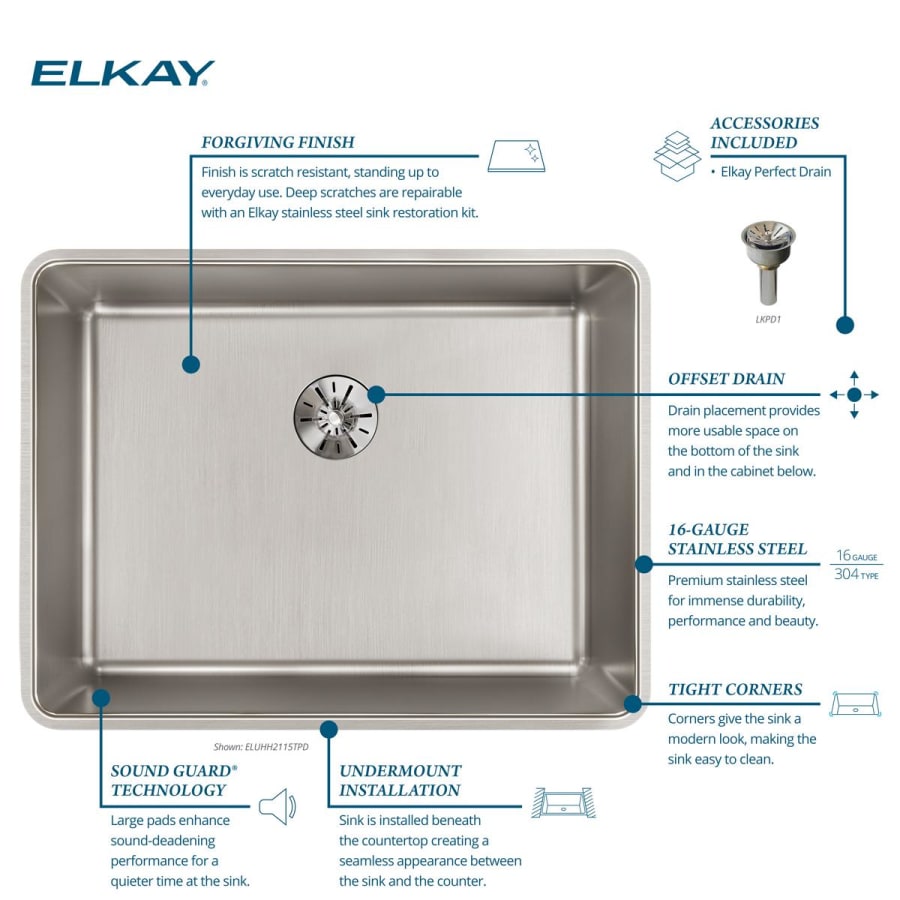 ELKAY®

FORGIVING FINISH
Finish is scratch resistant, standing up to everyday use. Deep scratches are repairable with an Elkay stainless steel sink restoration kit.

ACCESSORIES INCLUDED
• Elkay Perfect Drain

LKPD1

OFFSET DRAIN
Drain placement provides more usable space on the bottom of the sink and in the cabinet below.

16-GAUGE STAINLESS STEEL
16 GAUGE
304 TYPE
Premium stainless steel for immense durability, performance and beauty.

TIGHT CORNERS
Corners give the sink a modern look, making the sink easy to clean.

Shown: ELUHH2115TPD

SOUND GUARD® TECHNOLOGY
Large pads enhance sound-deadening performance for a quieter time at the sink.

UNDERMOUNT INSTALLATION
Sink is installed beneath the countertop creating a seamless appearance between the sink and the counter.