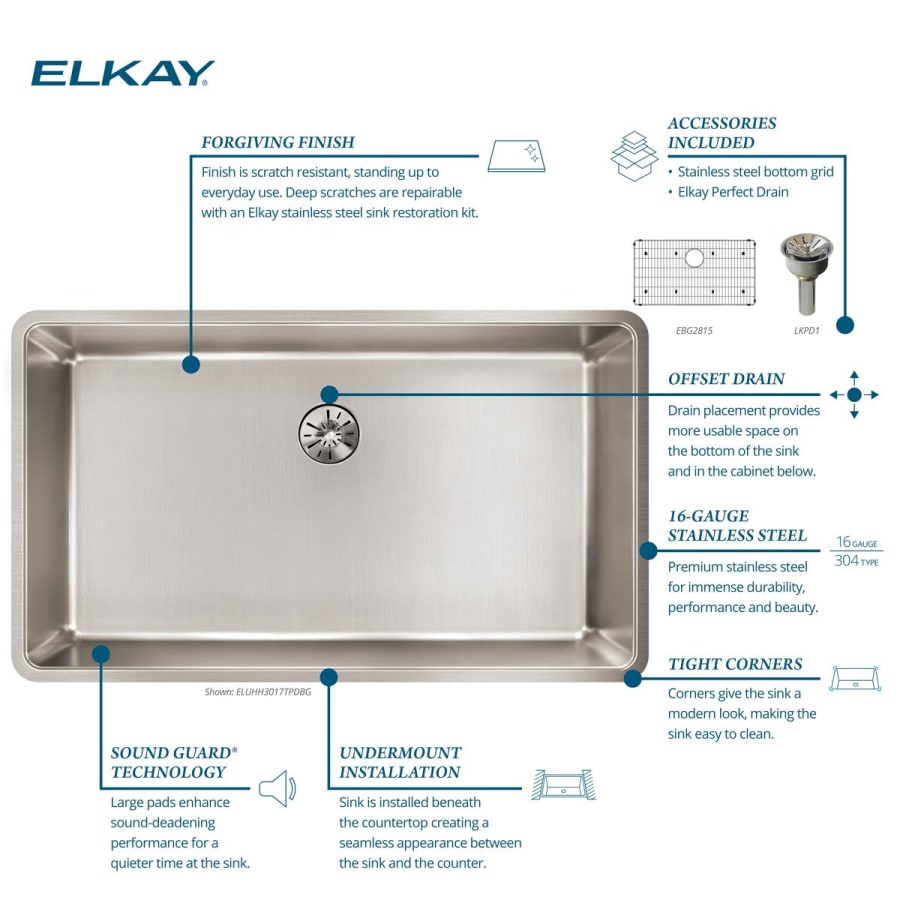 ELKAY

FORGIVING FINISH
Finish is scratch resistant, standing up to everyday use. Deep scratches are repairable with an Elkay stainless steel sink restoration kit.

ACCESSORIES INCLUDED
• Stainless steel bottom grid
• Elkay Perfect Drain

EBG2815

LKPD1

OFFSET DRAIN
Drain placement provides more usable space on the bottom of the sink and in the cabinet below.

16-GAUGE STAINLESS STEEL
16 GAUGE
304 TYPE
Premium stainless steel for immense durability, performance and beauty.

TIGHT CORNERS
Corners give the sink a modern look, making the sink easy to clean.

Shown: ELUHH3017TPDBG

SOUND GUARD® TECHNOLOGY
Large pads enhance sound-deadening performance for a quieter time at the sink.

UNDERMOUNT INSTALLATION
Sink is installed beneath the countertop creating a seamless appearance between the sink and the counter.