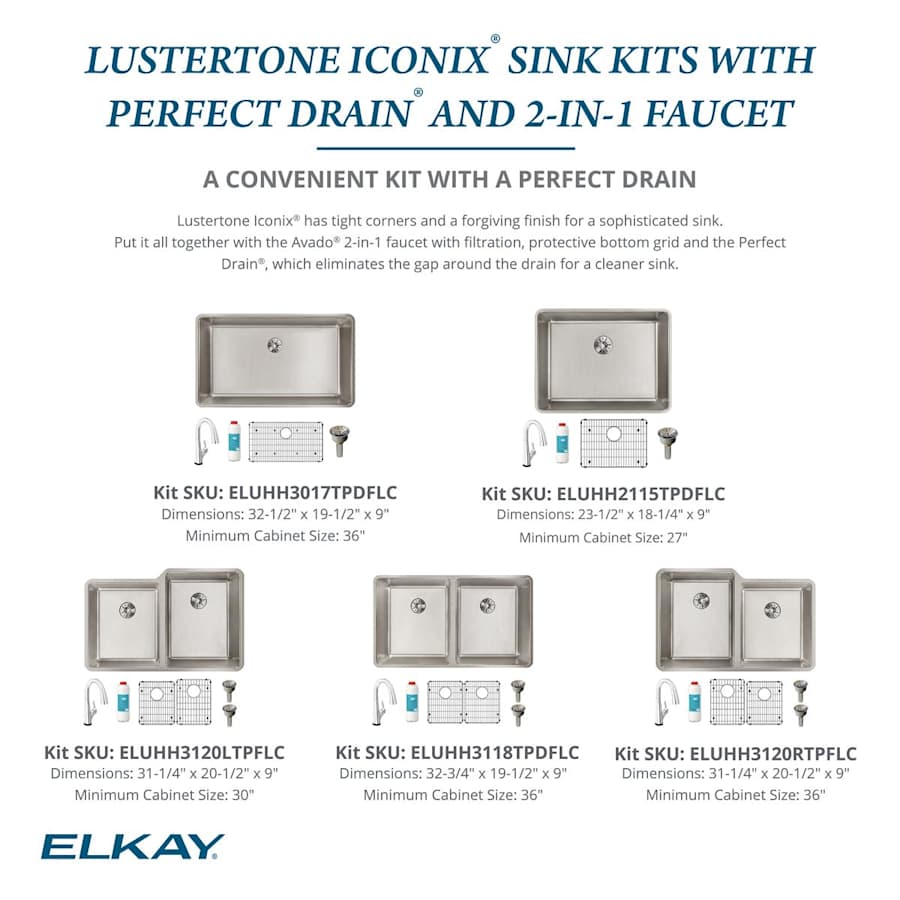 LUSTERTONE ICONIX® SINK KITS WITH PERFECT DRAIN® AND 2-IN-1 FAUCET

A CONVENIENT KIT WITH A PERFECT DRAIN

Lustertone Iconix® has tight corners and a forgiving finish for a sophisticated sink. Put it all together with the Avado® 2-in-1 faucet with filtration, protective bottom grid and the Perfect Drain®, which eliminates the gap around the drain for a cleaner sink.

Kit SKU: ELUHH3017TPDFLC
Dimensions: 32-1/2" x 19-1/2" x 9"
Minimum Cabinet Size: 36"

Kit SKU: ELUHH2115TPDFLC
Dimensions: 23-1/2" x 18-1/4" x 9"
Minimum Cabinet Size: 27"

Kit SKU: ELUHH3120LTPFLC
Dimensions: 31-1/4" x 20-1/2" x 9"
Minimum Cabinet Size: 30"

Kit SKU: ELUHH3118TPDFLC
Dimensions: 32-3/4" x 19-1/2" x 9"
Minimum Cabinet Size: 36"

Kit SKU: ELUHH3120RTPFLC
Dimensions: 31-1/4" x 20-1/2" x 9"
Minimum Cabinet Size: 36"

ELKAY