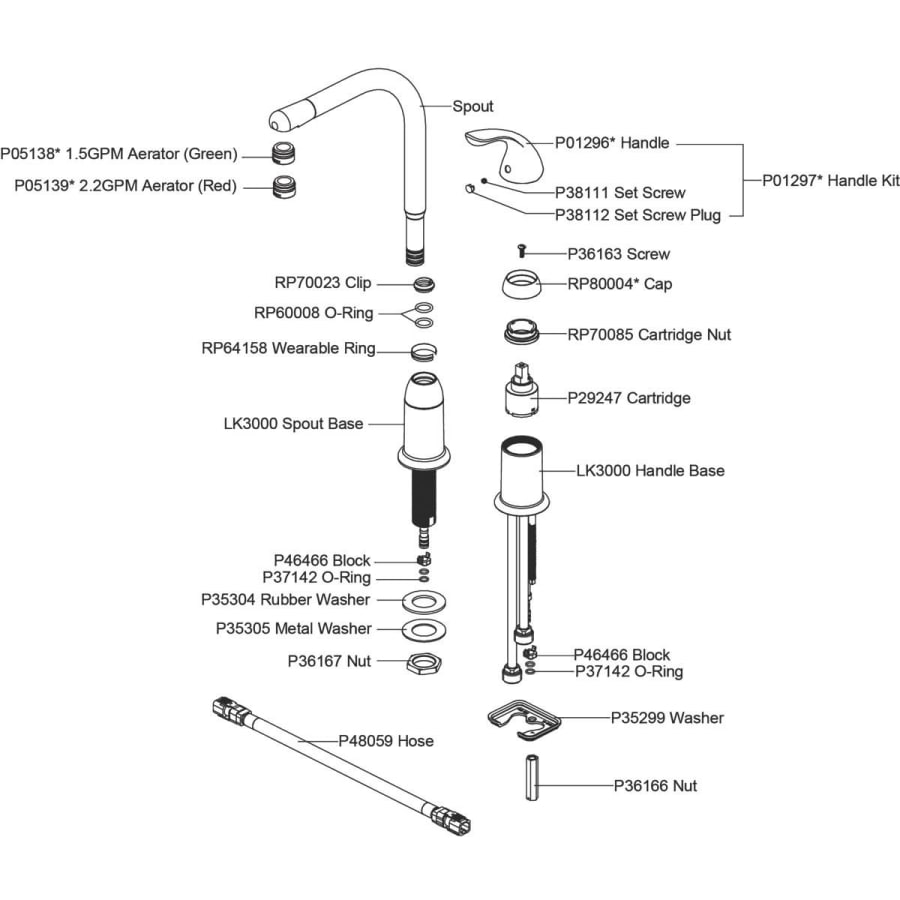 Spout

P05138* 1.5GPM Aerator (Green)

P05139* 2.2GPM Aerator (Red)

P01296* Handle

P38111 Set Screw

P38112 Set Screw Plug

P01297* Handle Kit

P36163 Screw

RP70023 Clip

RP80004* Cap

RP60008 O-Ring

RP70085 Cartridge Nut

RP64158 Wearable Ring

P29247 Cartridge

LK3000 Spout Base

LK3000 Handle Base

P46466 Block

P37142 O-Ring

P35304 Rubber Washer

P35305 Metal Washer

P36167 Nut

P46466 Block

P37142 O-Ring

P35299 Washer

P48059 Hose

P36166 Nut