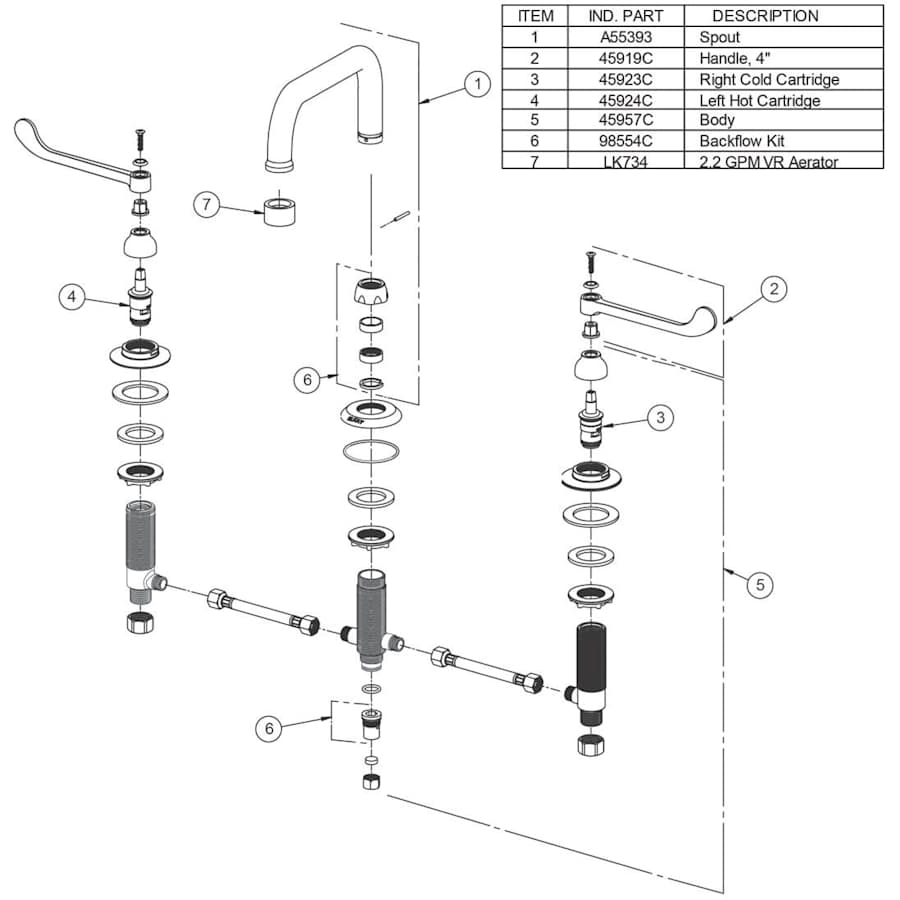 | ITEM | IND. PART | DESCRIPTION |
|---|---|---|
| 1 | A55393 | Spout |
| 2 | 45919C | Handle, 4" |
| 3 | 45923C | Right Cold Cartridge |
| 4 | 45924C | Left Hot Cartridge |
| 5 | 45957C | Body |
| 6 | 98554C | Backflow Kit |
| 7 | LK734 | 2.2 GPM VR Aerator |

1
7
4
6
2
3
5
6