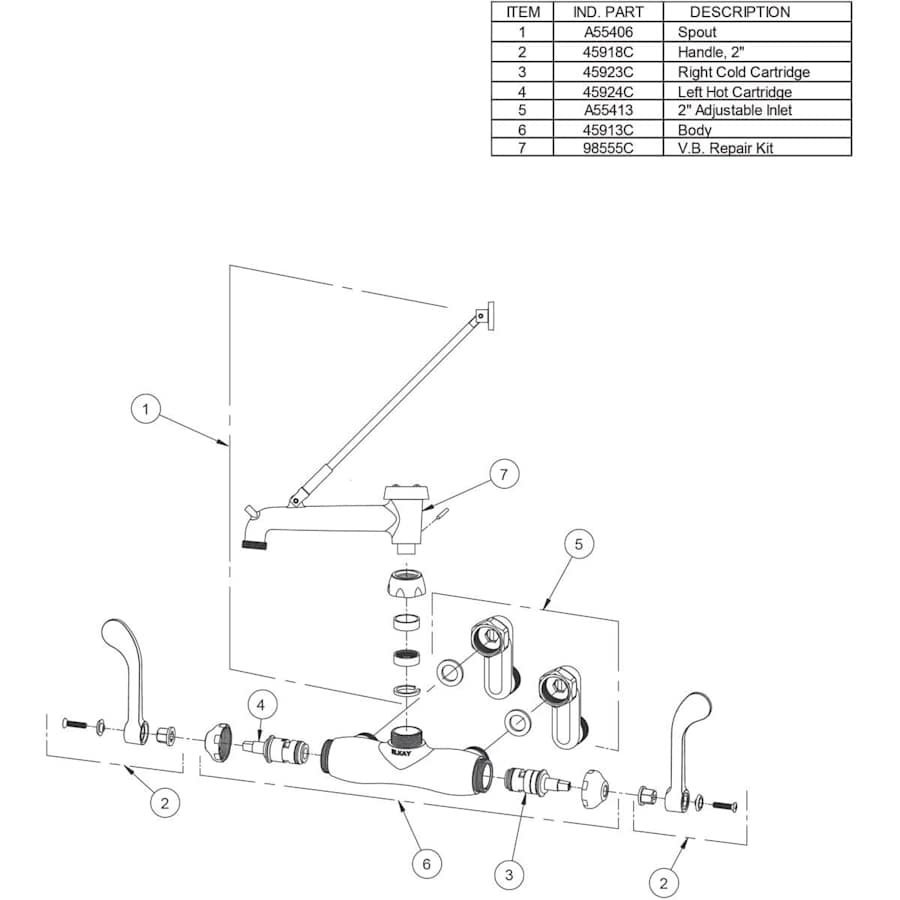 | ITEM | IND. PART | DESCRIPTION |
|---|---|---|
| 1 | A55406 | Spout |
| 2 | 45918C | Handle, 2" |
| 3 | 45923C | Right Cold Cartridge |
| 4 | 45924C | Left Hot Cartridge |
| 5 | A55413 | 2" Adjustable Inlet |
| 6 | 45913C | Body |
| 7 | 98555C | V.B. Repair Kit |

1
7
5
4
ELKAY
2
6
3
2