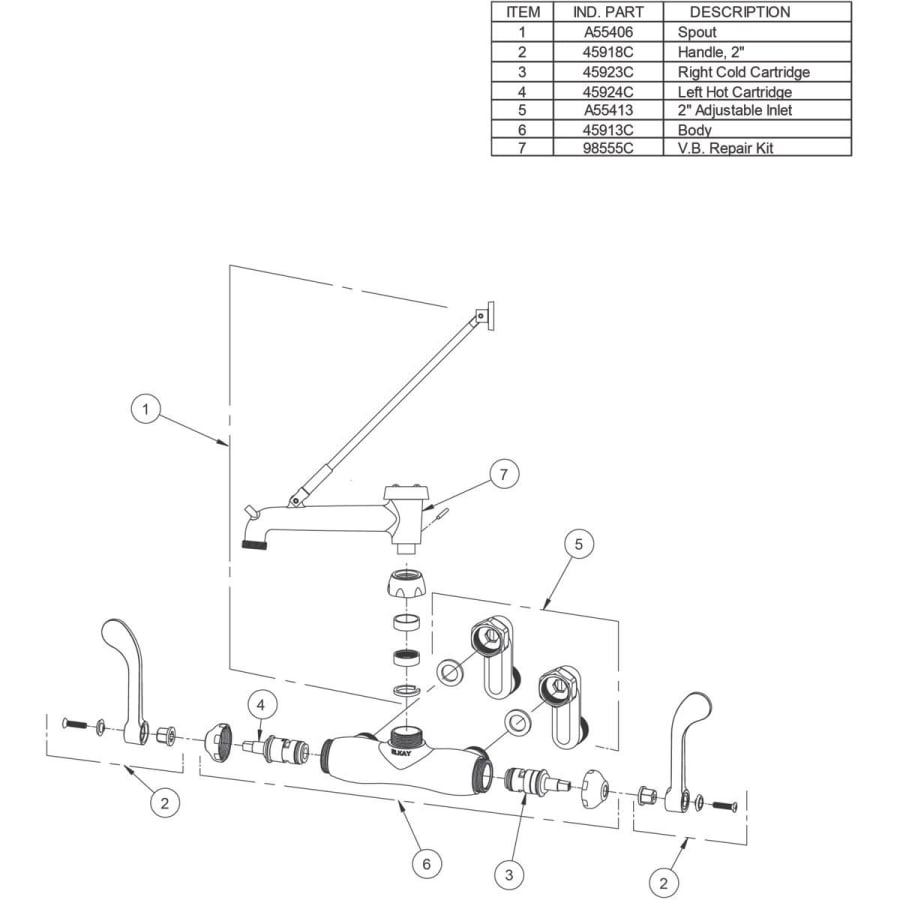 | ITEM | IND. PART | DESCRIPTION |
|---|---|---|
| 1 | A55406 | Spout |
| 2 | 45918C | Handle, 2" |
| 3 | 45923C | Right Cold Cartridge |
| 4 | 45924C | Left Hot Cartridge |
| 5 | A55413 | 2" Adjustable Inlet |
| 6 | 45913C | Body |
| 7 | 98555C | V.B. Repair Kit |

1

7

5

4

ELKAY

2

6

3

2