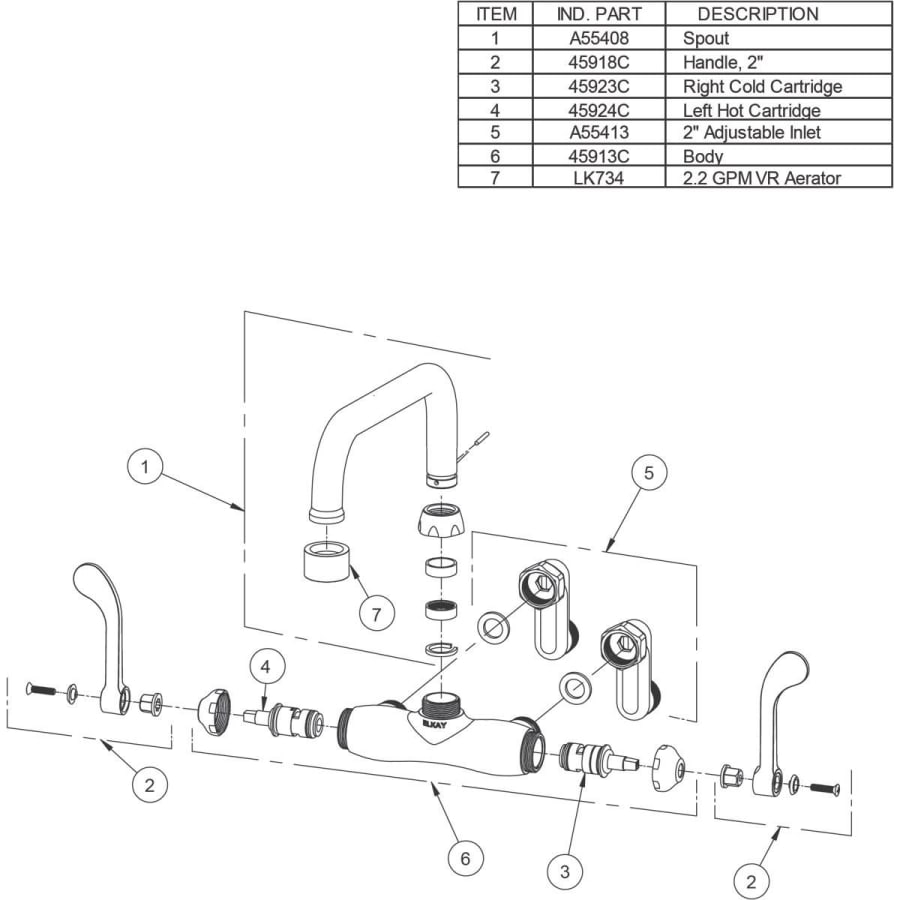 | ITEM | IND. PART | DESCRIPTION |
|---|---|---|
| 1 | A55408 | Spout |
| 2 | 45918C | Handle, 2" |
| 3 | 45923C | Right Cold Cartridge |
| 4 | 45924C | Left Hot Cartridge |
| 5 | A55413 | 2" Adjustable Inlet |
| 6 | 45913C | Body |
| 7 | LK734 | 2.2 GPM VR Aerator |

1
5
7
4
ELKAY
2
6
3
2