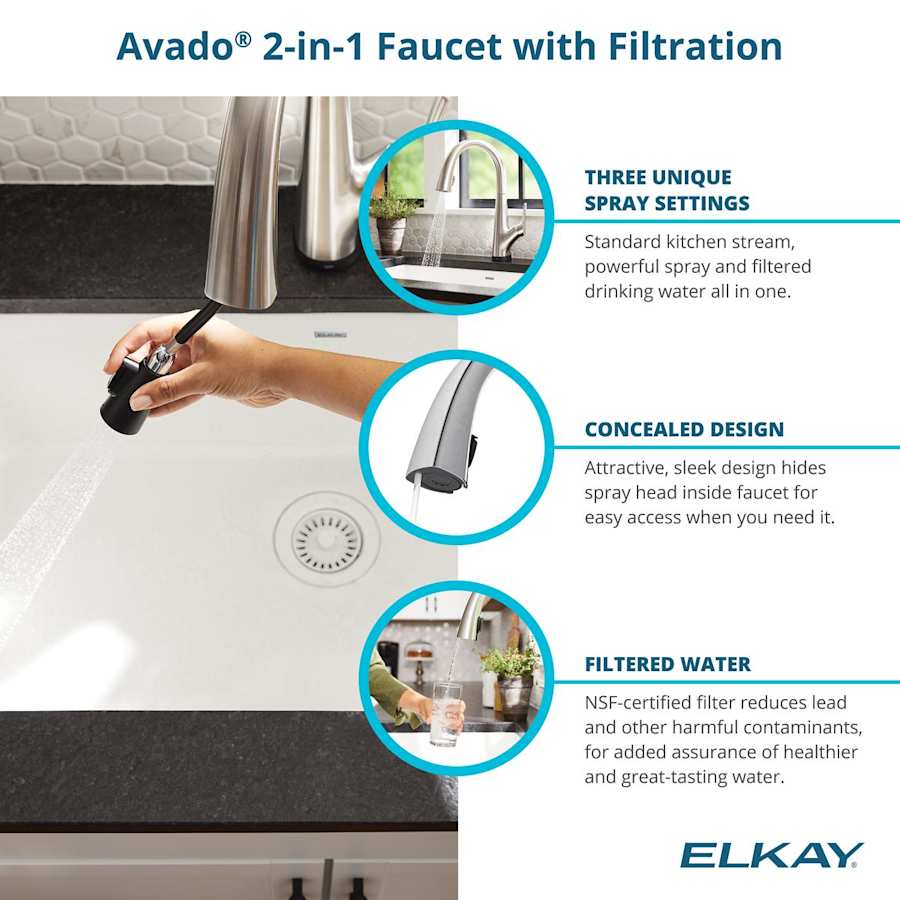 Avado® 2-in-1 Faucet with Filtration

THREE UNIQUE SPRAY SETTINGS

Standard kitchen stream, powerful spray and filtered drinking water all in one.

CONCEALED DESIGN

Attractive, sleek design hides spray head inside faucet for easy access when you need it.

FILTERED WATER

NSF-certified filter reduces lead and other harmful contaminants, for added assurance of healthier and great-tasting water.

ELKAY