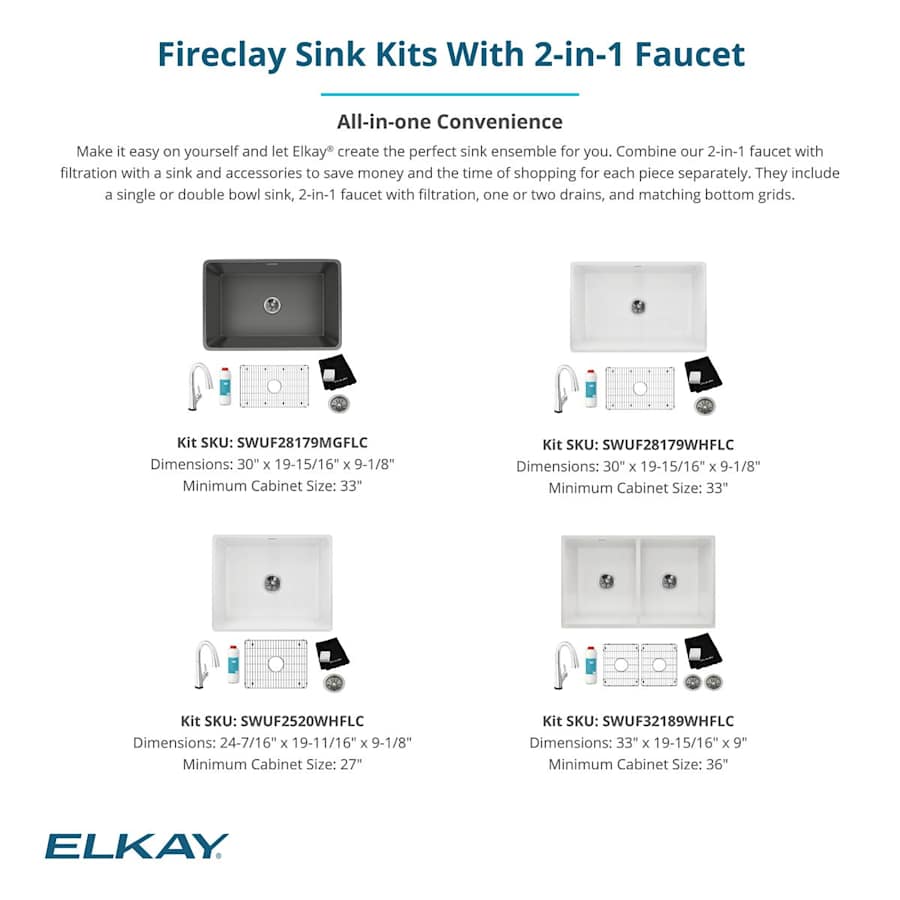 Fireclay Sink Kits With 2-in-1 Faucet

All-in-one Convenience

Make it easy on yourself and let Elkay® create the perfect sink ensemble for you. Combine our 2-in-1 faucet with filtration with a sink and accessories to save money and the time of shopping for each piece separately. They include a single or double bowl sink, 2-in-1 faucet with filtration, one or two drains, and matching bottom grids.

Kit SKU: SWUF28179MGFLC
Dimensions: 30" x 19-15/16" x 9-1/8"
Minimum Cabinet Size: 33"

Kit SKU: SWUF28179WHFLC
Dimensions: 30" x 19-15/16" x 9-1/8"
Minimum Cabinet Size: 33"

Kit SKU: SWUF2520WHFLC
Dimensions: 24-7/16" x 19-11/16" x 9-1/8"
Minimum Cabinet Size: 27"

Kit SKU: SWUF32189WHFLC
Dimensions: 33" x 19-15/16" x 9"
Minimum Cabinet Size: 36"

ELKAY