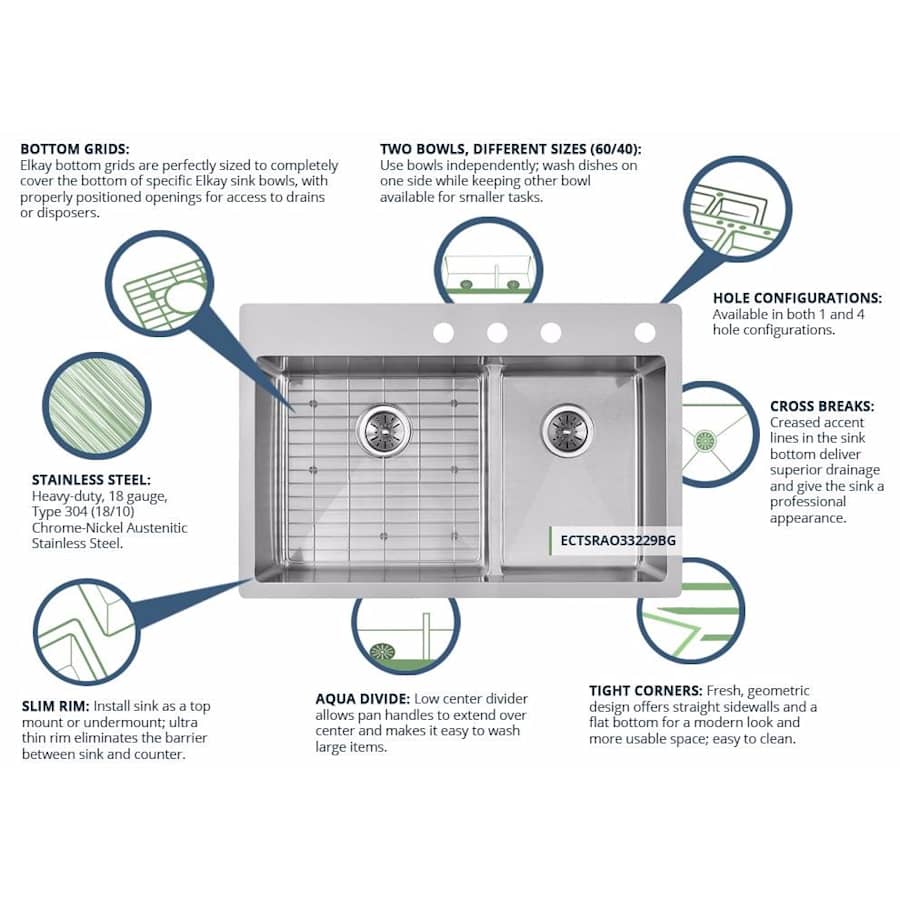 BOTTOM GRIDS:
Elkay bottom grids are perfectly sized to completely cover the bottom of specific Elkay sink bowls, with properly positioned openings for access to drains or disposers.

TWO BOWLS, DIFFERENT SIZES (60/40):
Use bowls independently; wash dishes on one side while keeping other bowl available for smaller tasks.

HOLE CONFIGURATIONS:
Available in both 1 and 4 hole configurations.

CROSS BREAKS:
Creased accent lines in the sink bottom deliver superior drainage and give the sink a professional appearance.

STAINLESS STEEL:
Heavy-duty, 18 gauge, Type 304 (18/10) Chrome-Nickel Austenitic Stainless Steel.

ECTSRAO33229BG

SLIM RIM: Install sink as a top mount or undermount; ultra thin rim eliminates the barrier between sink and counter.

AQUA DIVIDE: Low center divider allows pan handles to extend over center and makes it easy to wash large items.

TIGHT CORNERS: Fresh, geometric design offers straight sidewalls and a flat bottom for a modern look and more usable space; easy to clean.